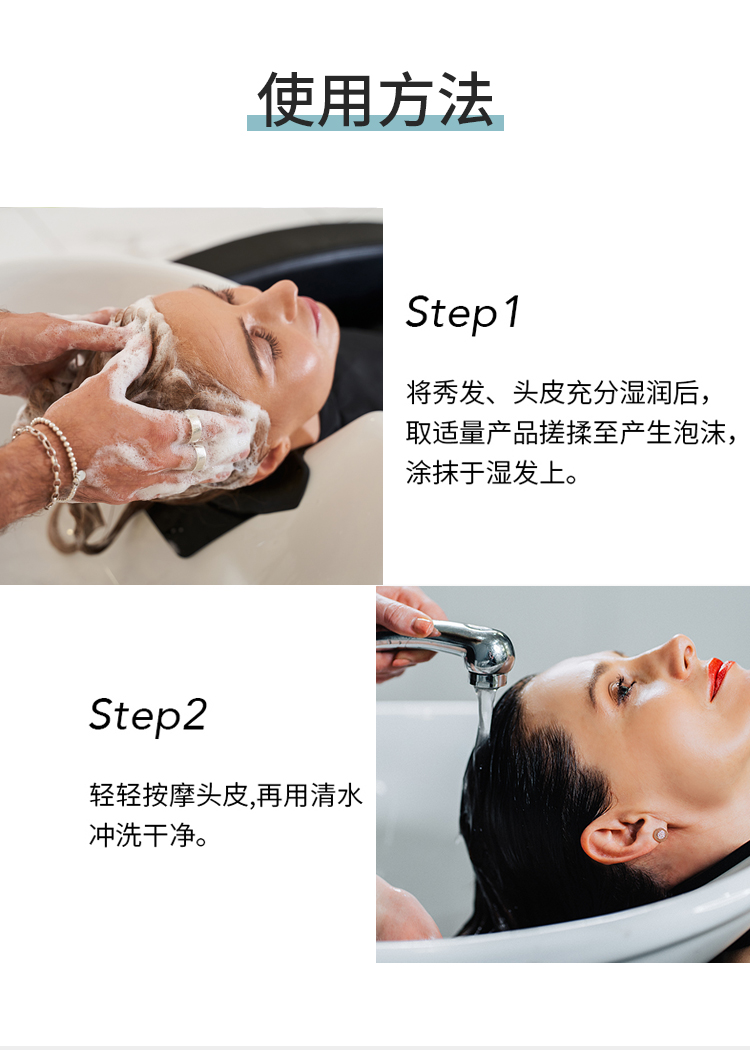 使用方法

Step1

将秀发、头皮充分湿润后，取适量产品搓揉至产生泡沫，涂抹于湿发上。

Step2

轻轻按摩头皮,再用清水冲洗干净。