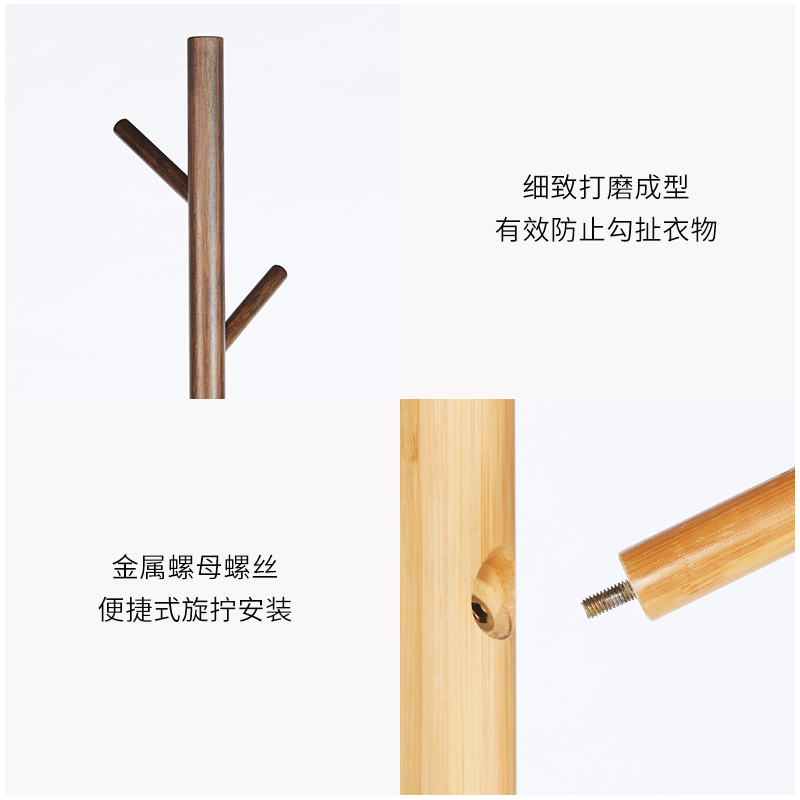 细致打磨成型
有效防止勾扯衣物

金属螺母螺丝
便捷式旋拧安装