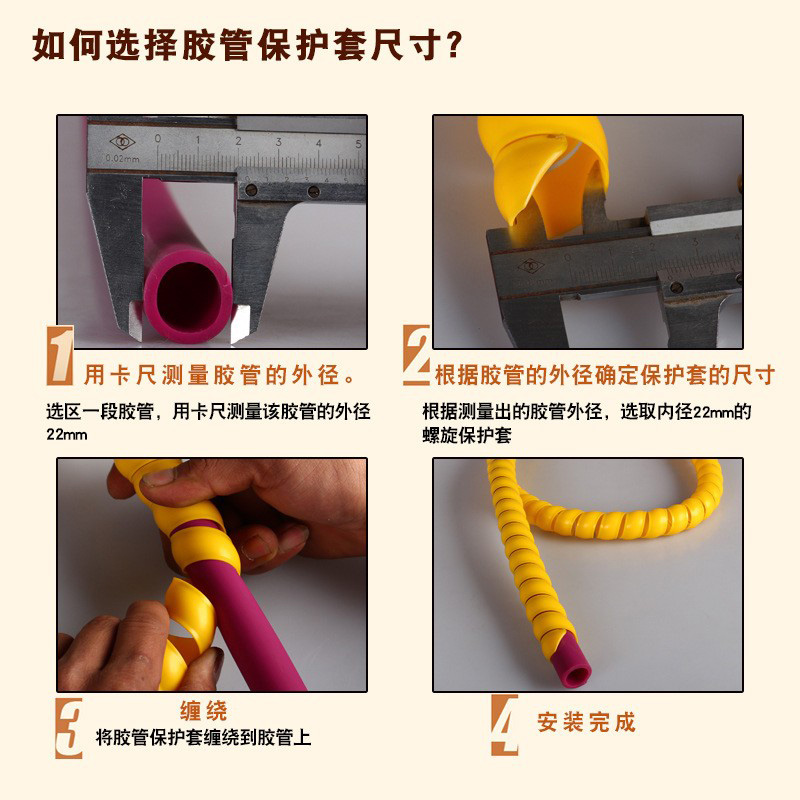 如何选择胶管保护套尺寸?

0.02mm
0 1 2 3 4 5

1 用卡尺测量胶管的外径。

选区一段胶管，用卡尺测量该胶管的外径22mm

2 根据胶管的外径确定保护套的尺寸

根据测量出的胶管外径，选取内径22mm的螺旋保护套

3 缠绕

将胶管保护套缠绕到胶管上

4 安装完成