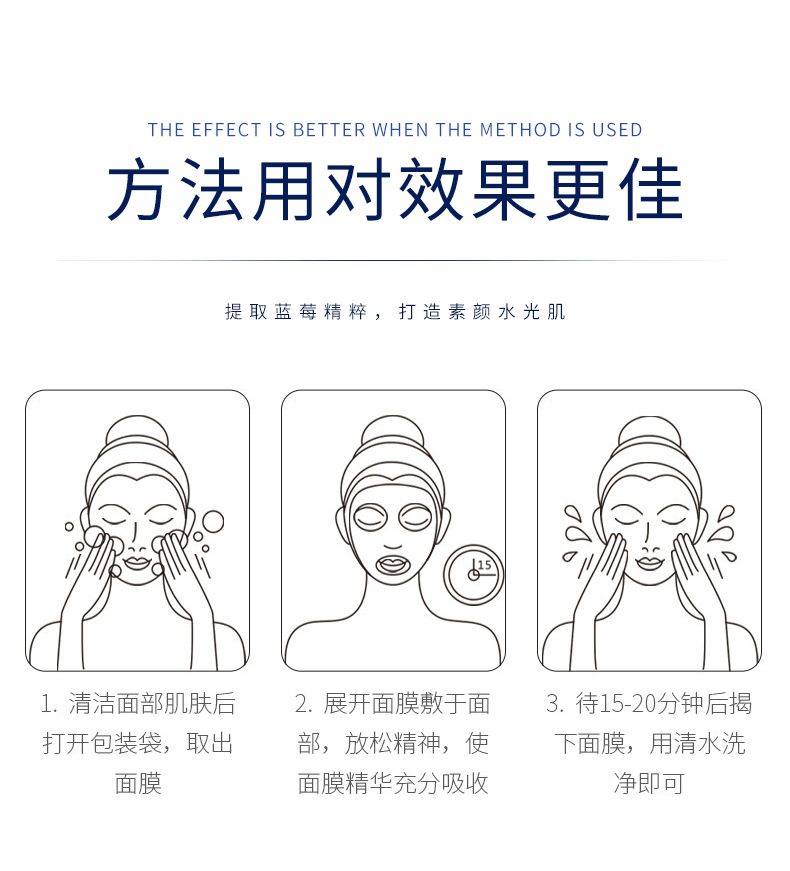 THE EFFECT IS BETTER WHEN THE METHOD IS USED

方法用对效果更佳

提取蓝莓精粹，打造素颜水光肌

15

1. 清洁面部肌肤后打开包装袋，取出面膜

2. 展开面膜敷于面部，放松精神，使面膜精华充分吸收

3. 待15-20分钟后揭下面膜，用清水洗净即可