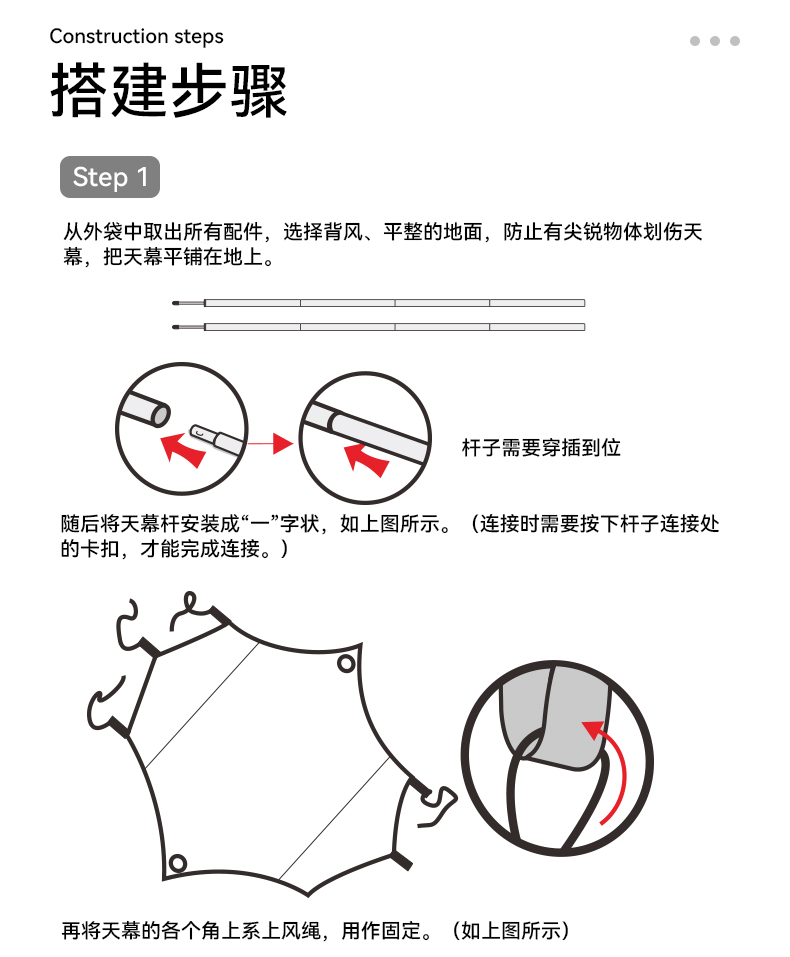 Construction steps

搭建步骤

Step 1

从外袋中取出所有配件，选择背风、平整的地面，防止有尖锐物体划伤天幕，把天幕平铺在地上。

杆子需要穿插到位

随后将天幕杆安装成“一”字状，如上图所示。（连接时需要按下杆子连接处的卡扣，才能完成连接。）

再将天幕的各个角上系上风绳，用作固定。（如上图所示）