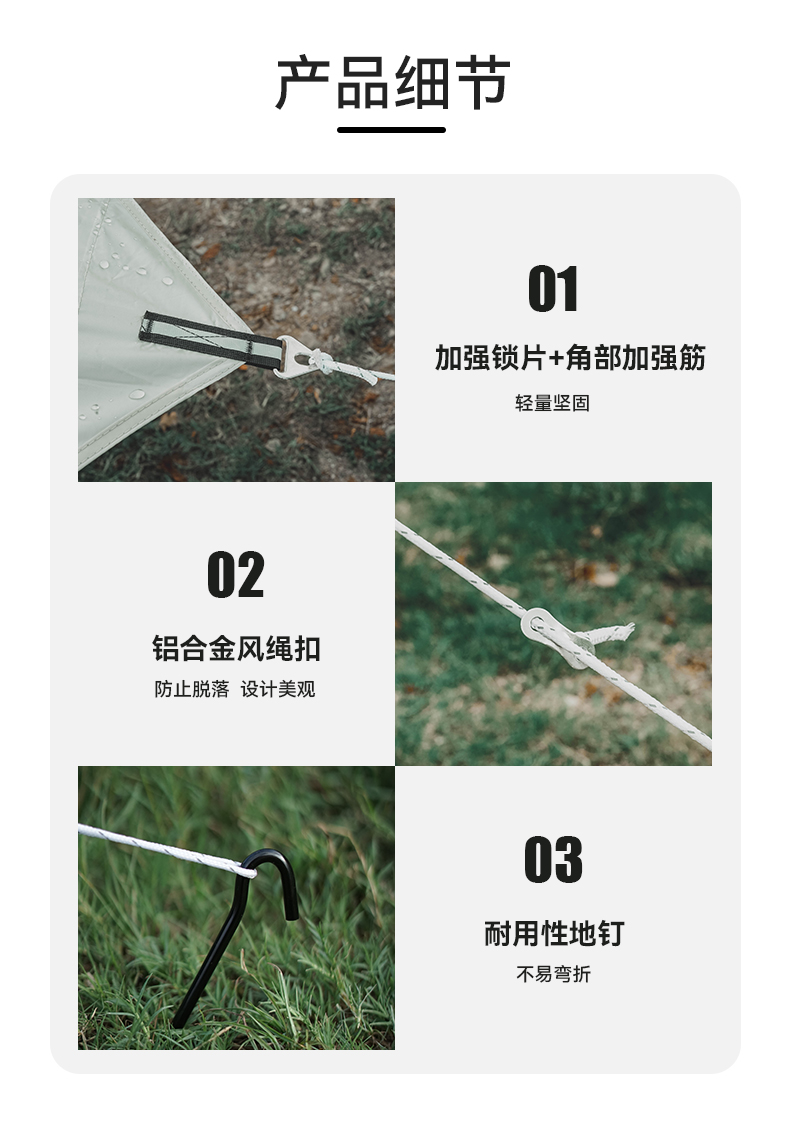 产品细节

01
加强锁片+角部加强筋
轻量坚固

02
铝合金风绳扣
防止脱落 设计美观

03
耐用性地钉
不易弯折