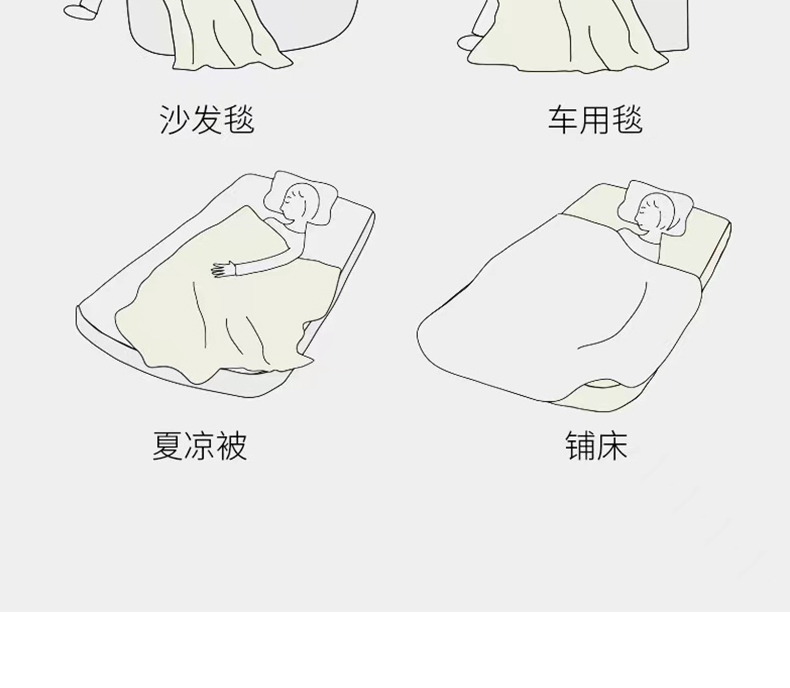 沙发毯

车用毯

夏凉被

铺床