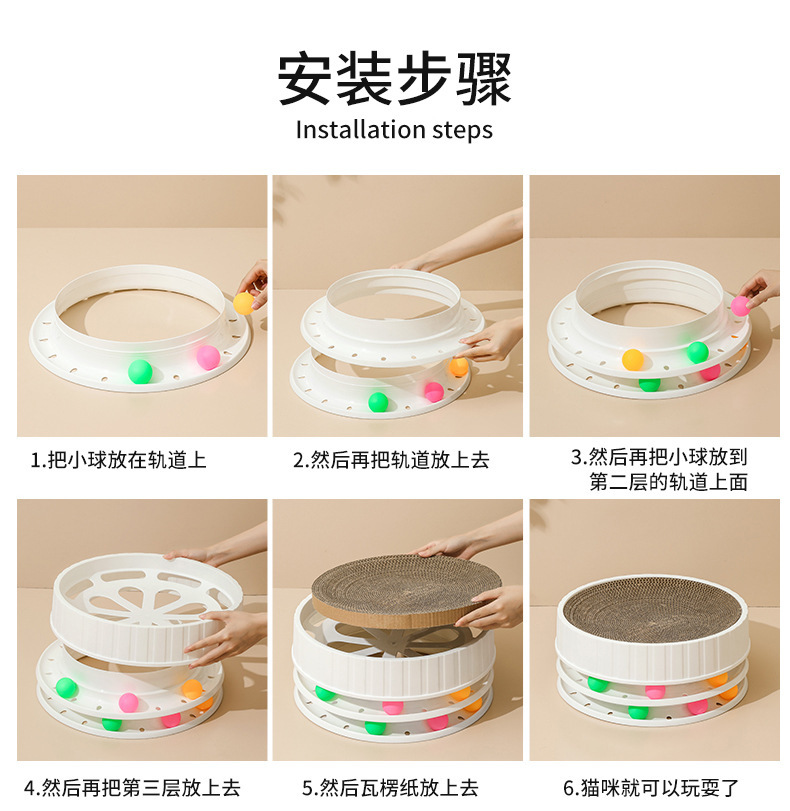 安装步骤
Installation steps

1.把小球放在轨道上

2.然后再把轨道放上去

3.然后再把小球放到第二层的轨道上面

4.然后再把第三层放上去

5.然后瓦楞纸放上去

6.猫咪就可以玩耍了