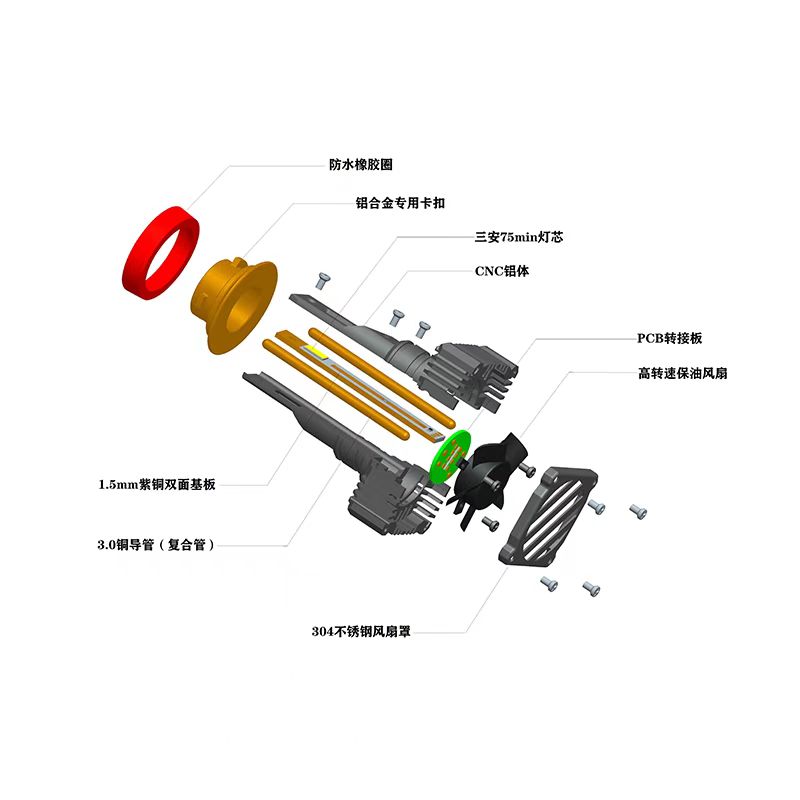 防水橡胶圈

铝合金专用卡扣

三安75min灯芯

CNC铝体

PCB转接板

高转速保油风扇

1.5mm紫铜双面基板

3.0铜导管（复合管）

304不锈钢风扇罩