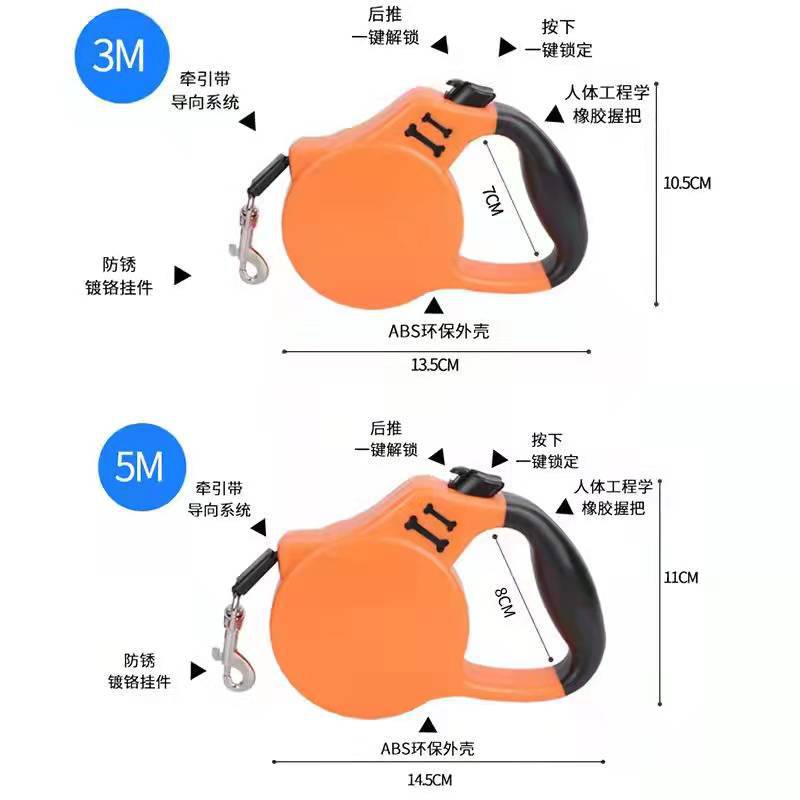 3M

后推
一键解锁

按下
一键锁定

牵引带
导向系统

人体工程学
橡胶握把

7CM

10.5CM

防锈
镀铬挂件

ABS环保外壳

13.5CM

5M

后推
一键解锁

按下
一键锁定

牵引带
导向系统

人体工程学
橡胶握把

8CM

11CM

防锈
镀铬挂件

ABS环保外壳

14.5CM