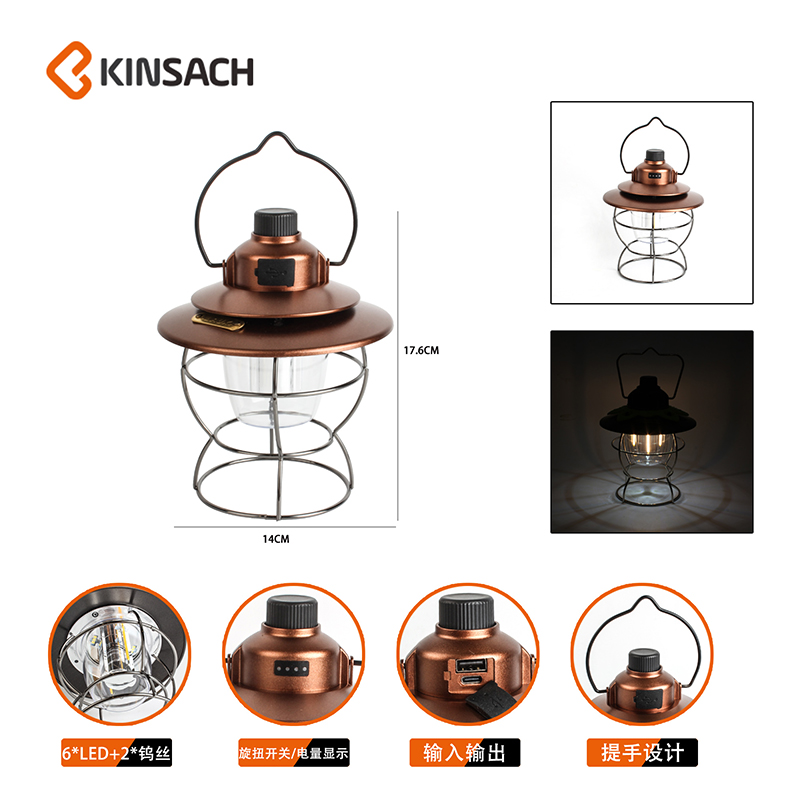 KINSACH

17.6CM

14CM

6*LED+2*钨丝

旋扭开关/电量显示

输入输出

提手设计