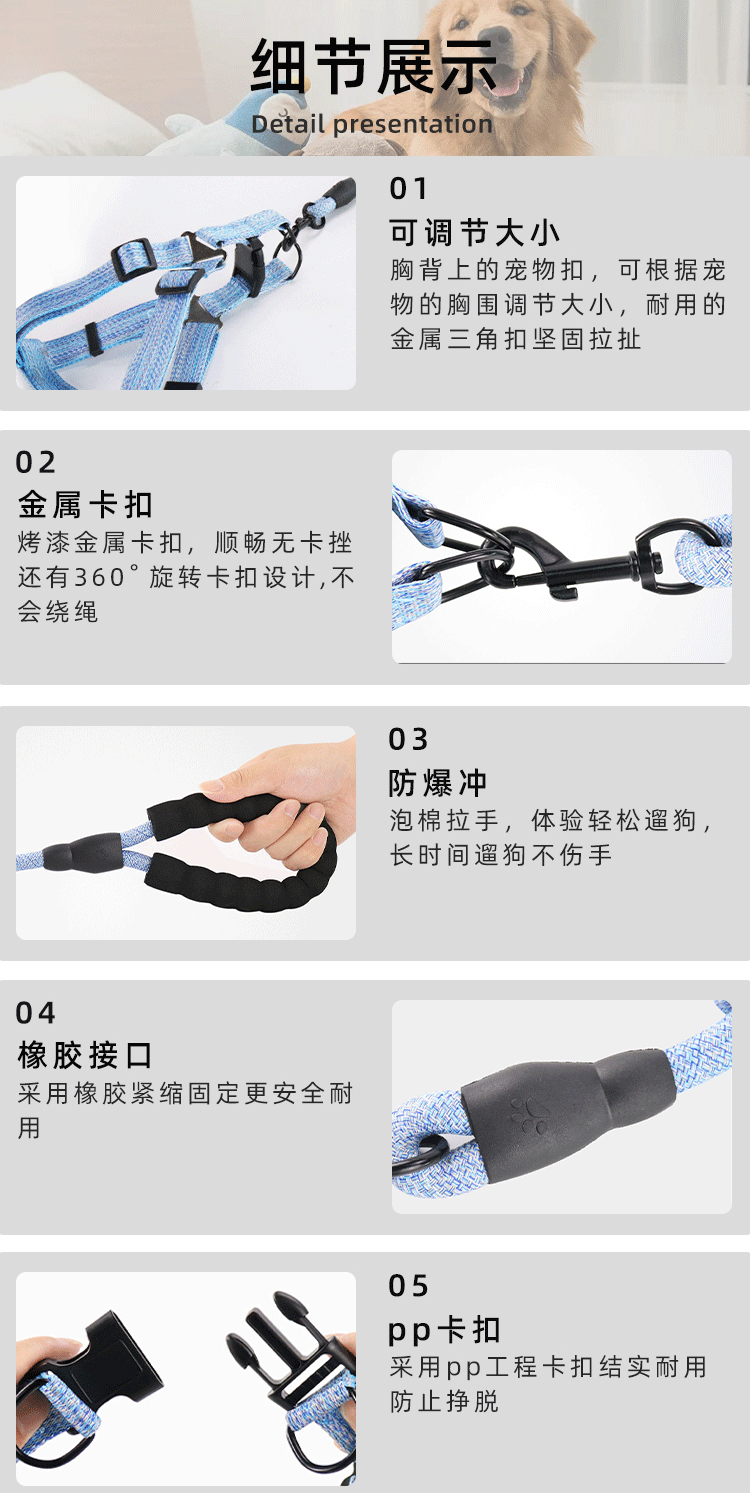 细节展示
Detail presentation

01
可调节大小
胸背上的宠物扣，可根据宠物的胸围调节大小，耐用的金属三角扣坚固拉扯

02
金属卡扣
烤漆金属卡扣，顺畅无卡挫还有360°旋转卡扣设计,不会绕绳

03
防爆冲
泡棉拉手，体验轻松遛狗，长时间遛狗不伤手

04
橡胶接口
采用橡胶紧缩固定更安全耐用

05
pp卡扣
采用pp工程卡扣结实耐用防止挣脱