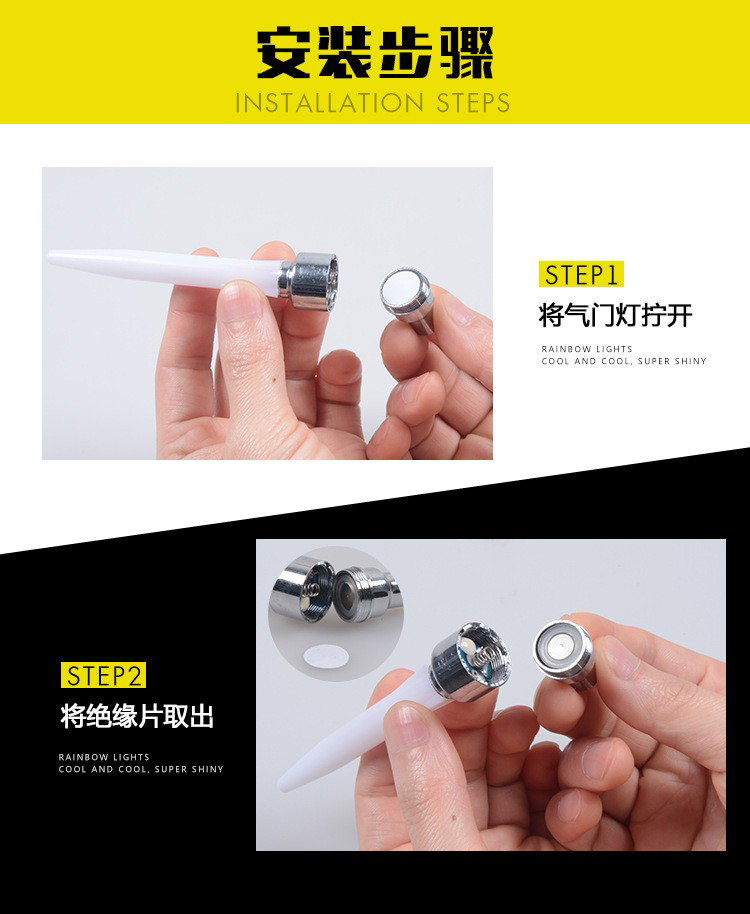 安装步骤
INSTALLATION STEPS

STEP1
将气门灯拧开
RAINBOW LIGHTS
COOL AND COOL, SUPER SHINY

STEP2
将绝缘片取出
RAINBOW LIGHTS
COOL AND COOL, SUPER SHINY