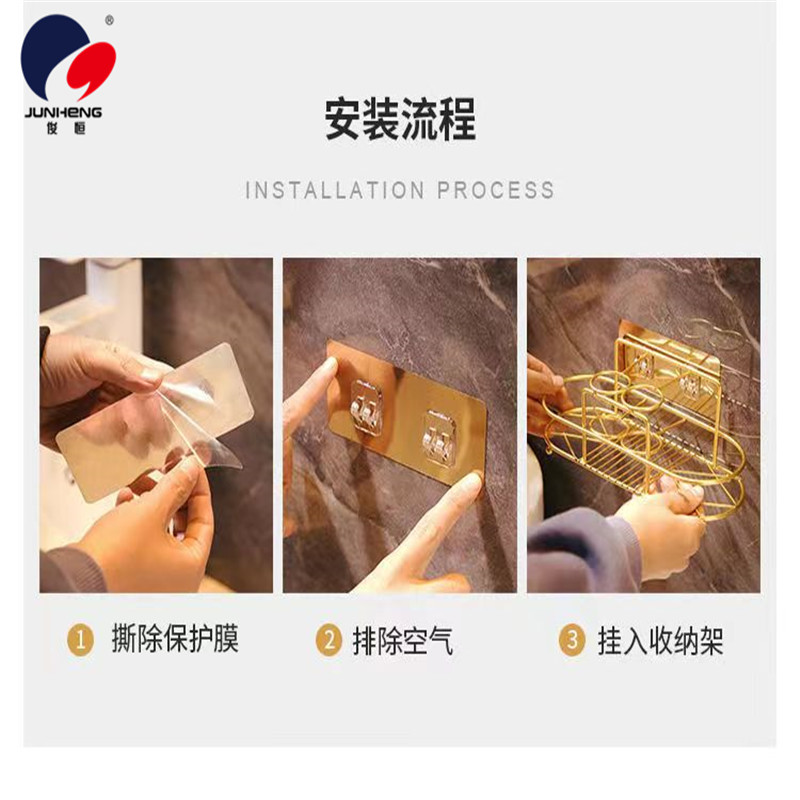 ®
JUNHENG
俊恒

安装流程

INSTALLATION PROCESS

1 撕除保护膜

2 排除空气

3 挂入收纳架