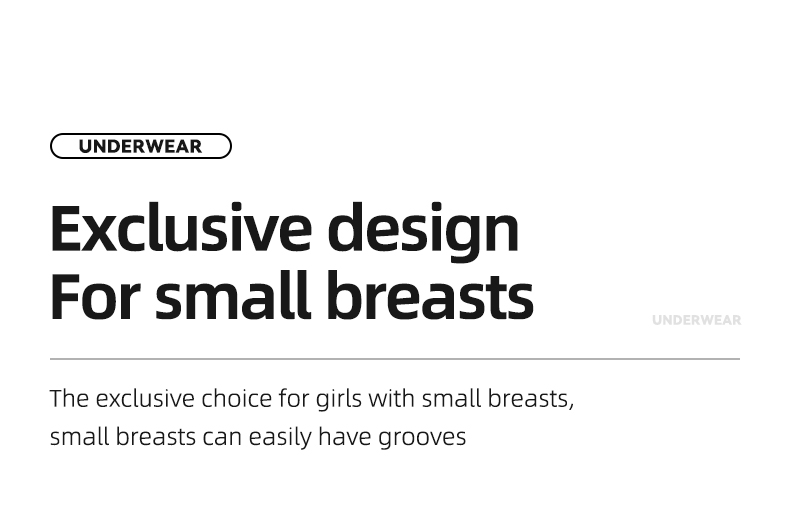 UNDERWEAR

Exclusive design
For small breasts

UNDERWEAR

The exclusive choice for girls with small breasts, small breasts can easily have grooves