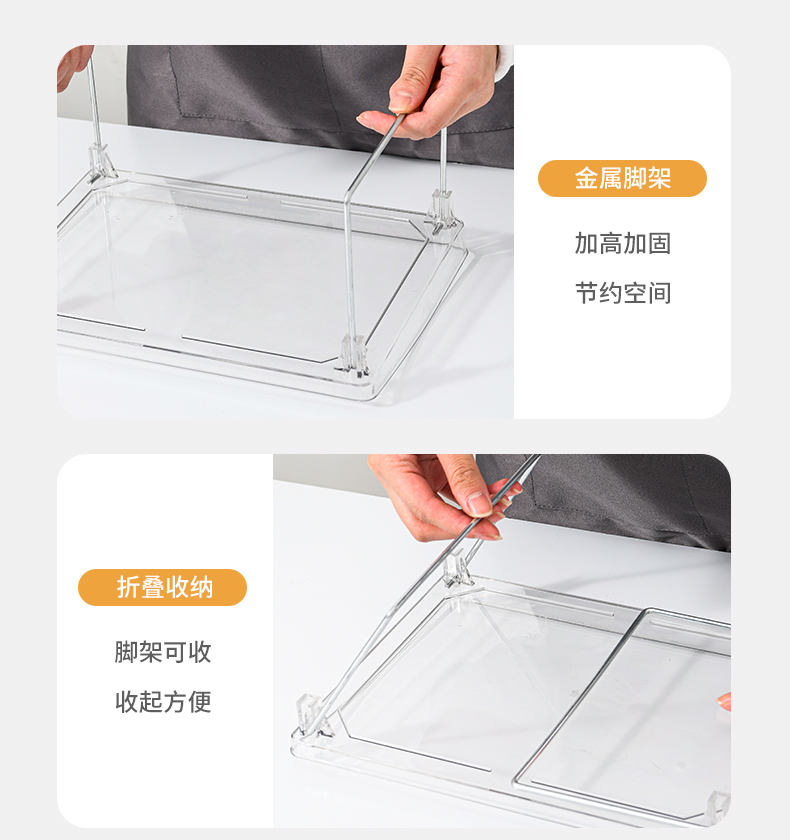 金属脚架

加高加固

节约空间

折叠收纳

脚架可收

收起方便