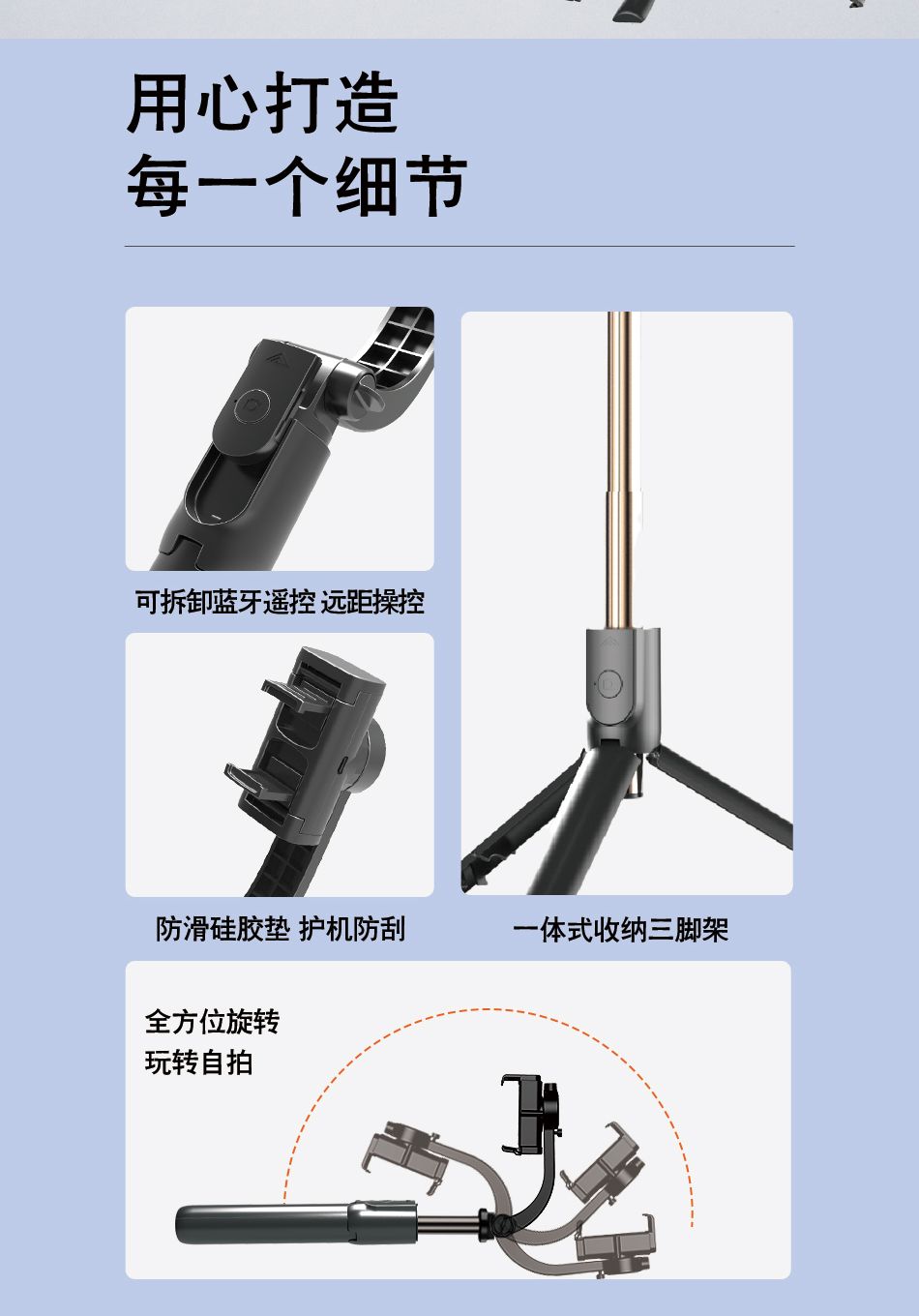 用心打造
每一个细节

可拆卸蓝牙遥控 远距操控

防滑硅胶垫 护机防刮

一体式收纳三脚架

全方位旋转
玩转自拍