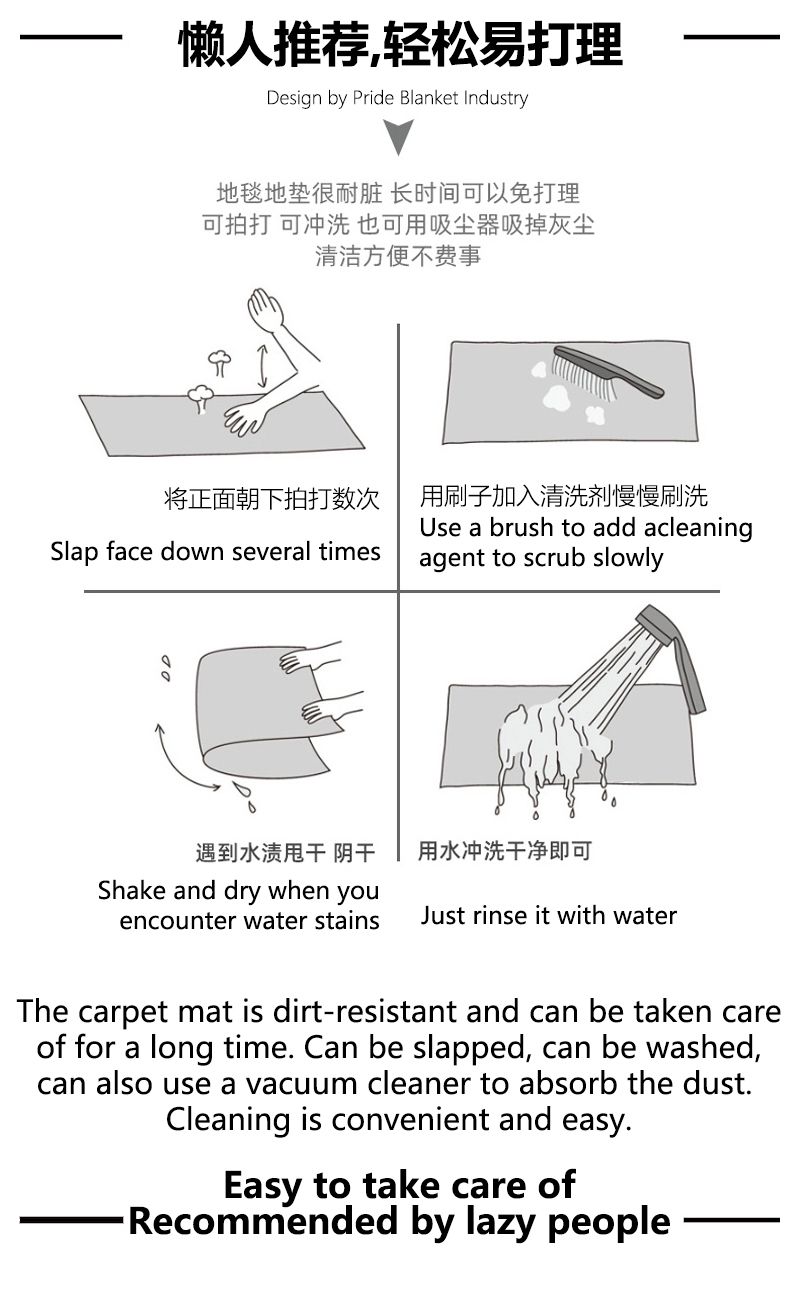 懒人推荐,轻松易打理

Design by Pride Blanket Industry

地毯地垫很耐脏 长时间可以免打理
可拍打 可冲洗 也可用吸尘器吸掉灰尘
清洁方便不费事

将正面朝下拍打数次

Slap face down several times

用刷子加入清洗剂慢慢刷洗
Use a brush to add acleaning agent to scrub slowly

遇到水渍甩干 阴干

Shake and dry when you encounter water stains

用水冲洗干净即可

Just rinse it with water

The carpet mat is dirt-resistant and can be taken care of for a long time. Can be slapped, can be washed, can also use a vacuum cleaner to absorb the dust. Cleaning is convenient and easy.

Easy to take care of
Recommended by lazy people