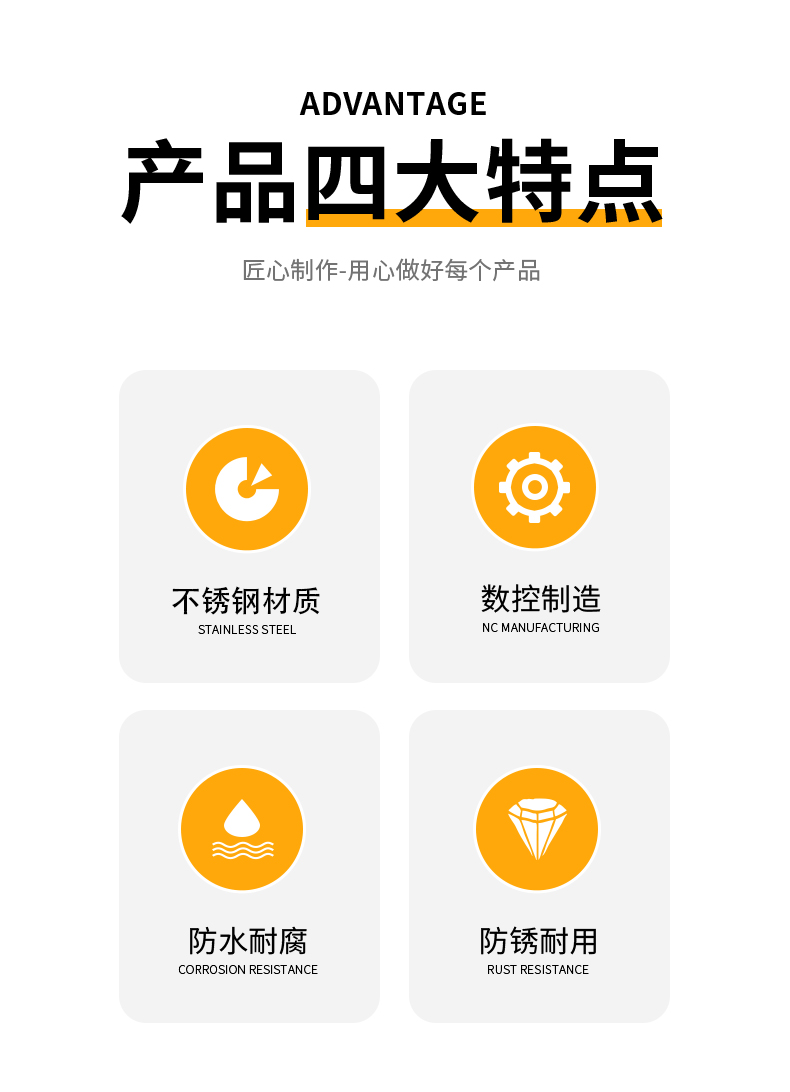 ADVANTAGE

产品四大特点

匠心制作-用心做好每个产品

不锈钢材质
STAINLESS STEEL

数控制造
NC MANUFACTURING

防水耐腐
CORROSION RESISTANCE

防锈耐用
RUST RESISTANCE