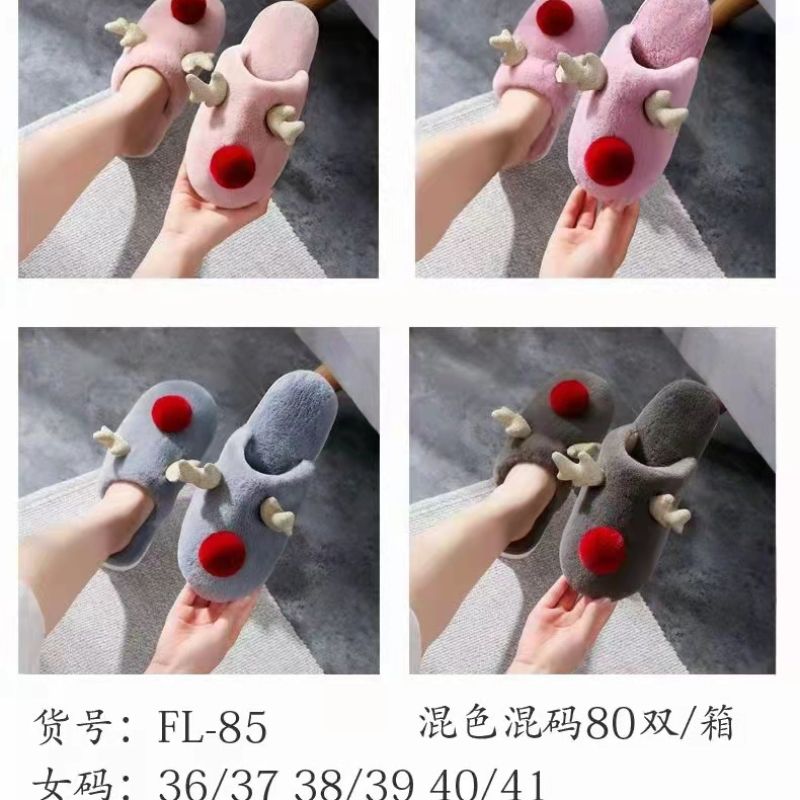 货号：FL-85 混色混码80双/箱

女码：36/37 38/39 40/41