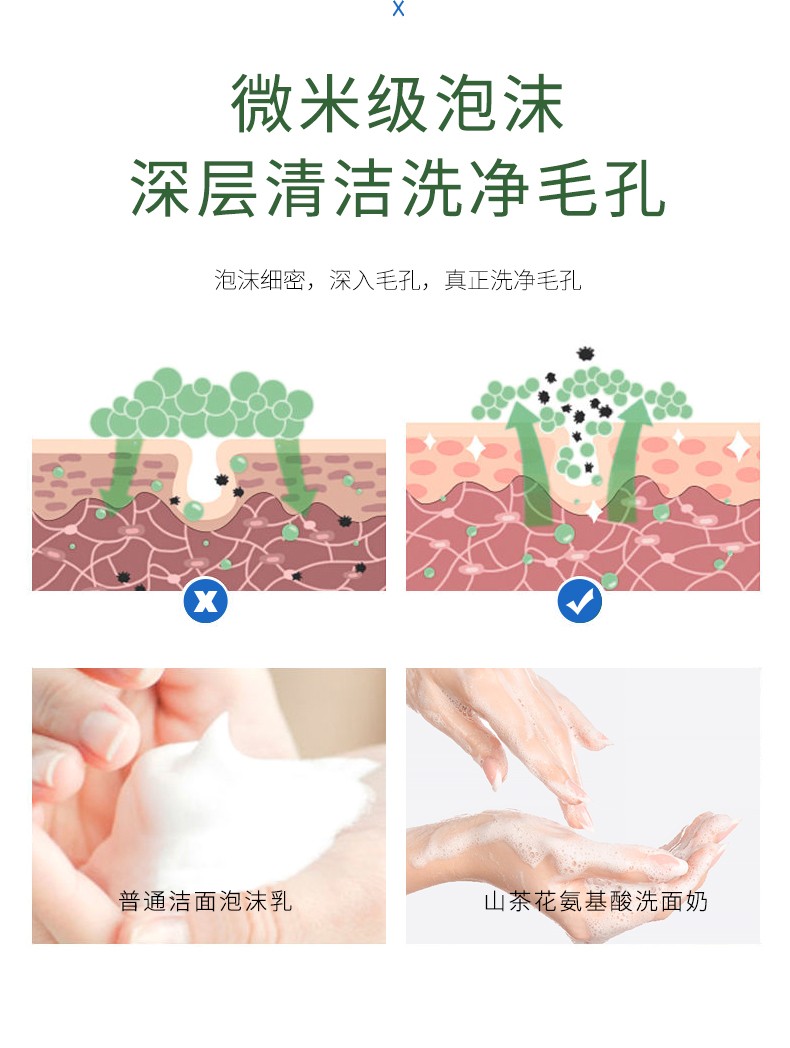 X

微米级泡沫
深层清洁洗净毛孔

泡沫细密，深入毛孔，真正洗净毛孔

普通洁面泡沫乳

山茶花氨基酸洗面奶