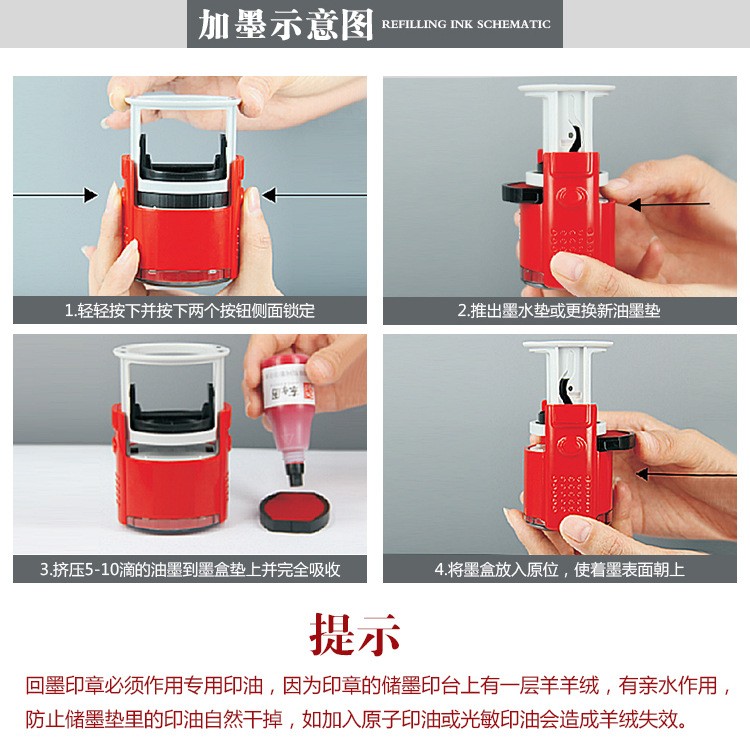 加墨示意图 REFILLING INK SCHEMATIC

1.轻轻按下并按下两个按钮侧面锁定

2.推出墨水垫或更换新油墨垫

3.挤压5-10滴的油墨到墨盒垫上并完全吸收

4.将墨盒放入原位，使着墨表面朝上

提示

回墨印章必须作用专用印油，因为印章的储墨印台上有一层羊羊绒，有亲水作用，防止储墨垫里的印油自然干掉，如加入原子印油或光敏印油会造成羊绒失效。