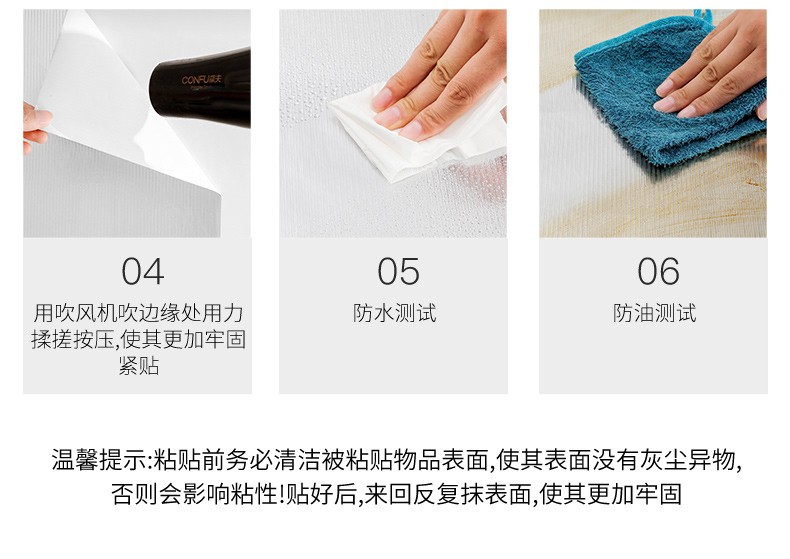 CONFU康夫

04
用吹风机吹边缘处用力揉搓按压,使其更加牢固紧贴

05
防水测试

06
防油测试

温馨提示:粘贴前务必清洁被粘贴物品表面,使其表面没有灰尘异物,否则会影响粘性!贴好后,来回反复抹表面,使其更加牢固