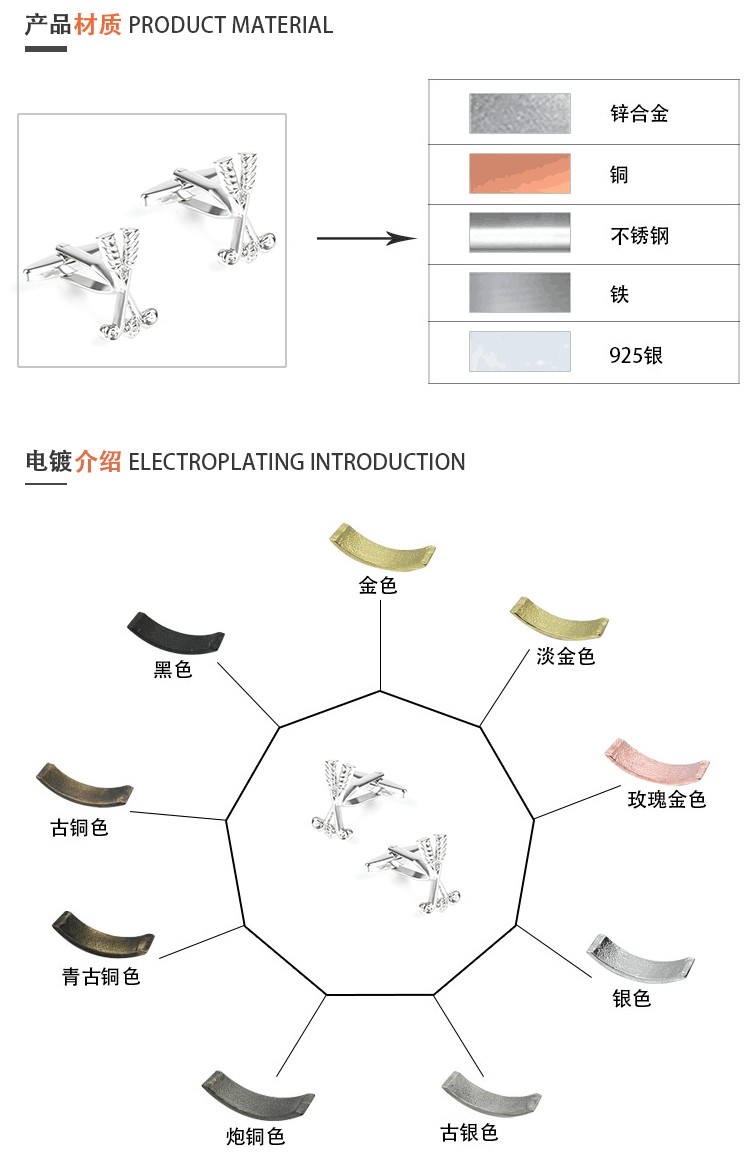 产品材质 PRODUCT MATERIAL

锌合金
铜
不锈钢
铁
925银

电镀介绍 ELECTROPLATING INTRODUCTION

金色
淡金色
玫瑰金色
银色
古银色
炮铜色
青古铜色
古铜色
黑色