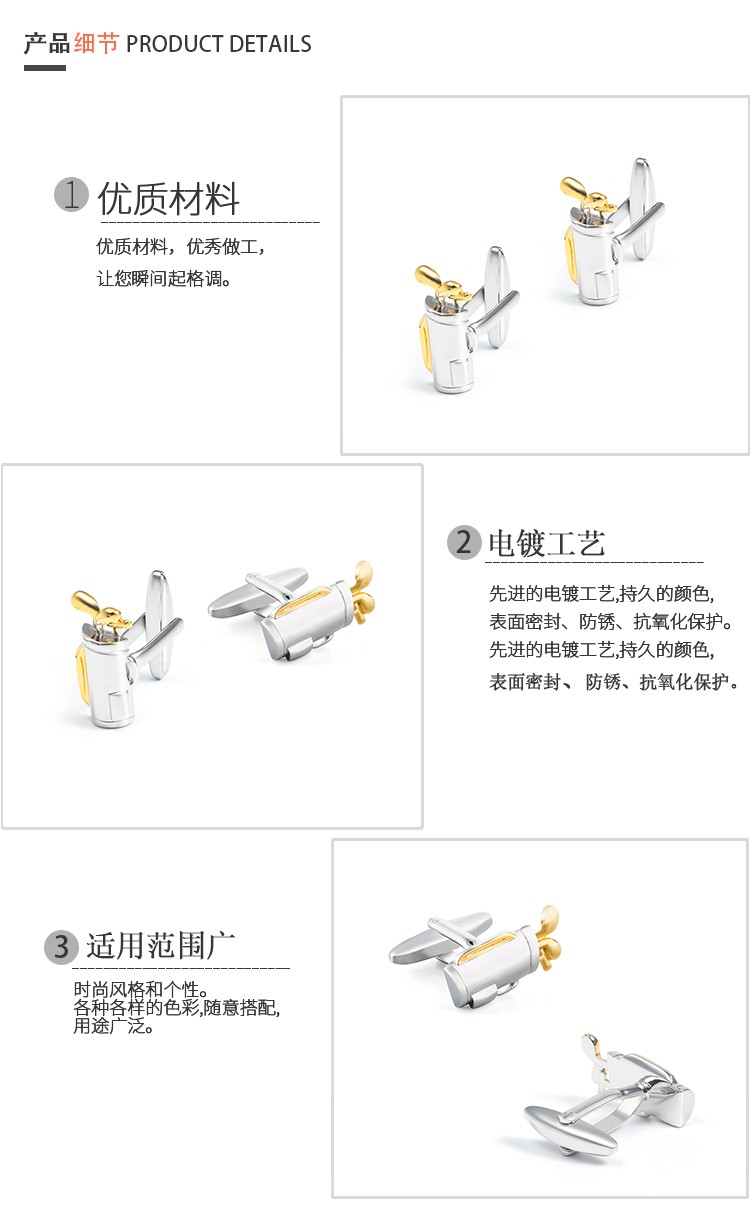 产品细节 PRODUCT DETAILS

1 优质材料

优质材料，优秀做工，
让您瞬间起格调。

2 电镀工艺

先进的电镀工艺,持久的颜色,
表面密封、防锈、抗氧化保护。
先进的电镀工艺,持久的颜色,
表面密封、 防锈、抗氧化保护。

3 适用范围广

时尚风格和个性。
各种各样的色彩,随意搭配,
用途广泛。