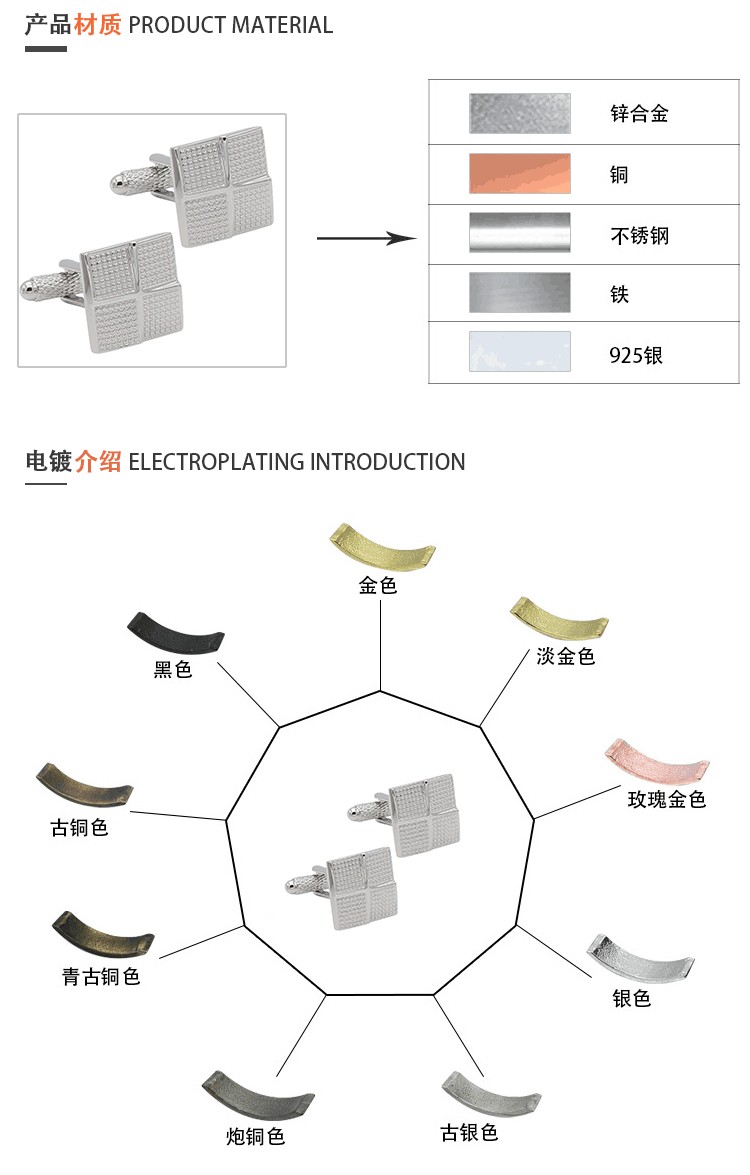 产品材质 PRODUCT MATERIAL

锌合金
铜
不锈钢
铁
925银

电镀介绍 ELECTROPLATING INTRODUCTION

金色
淡金色
玫瑰金色
银色
古银色
炮铜色
青古铜色
古铜色
黑色