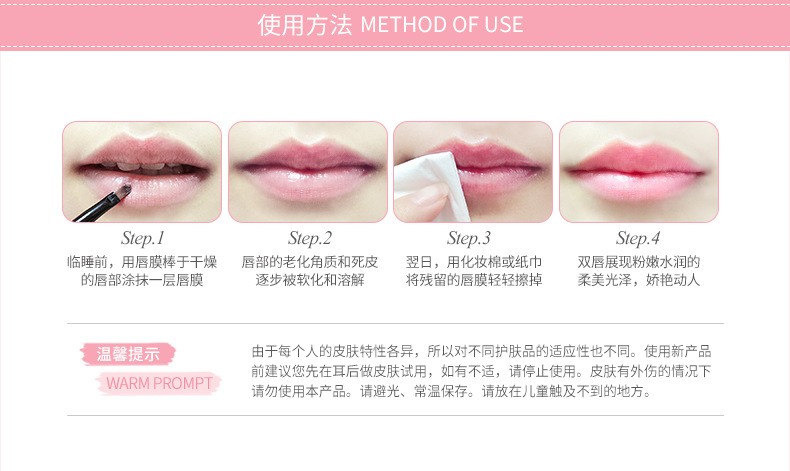 使用方法 METHOD OF USE

Step.1
临睡前，用唇膜棒于干燥的唇部涂抹一层唇膜

Step.2
唇部的老化角质和死皮逐步被软化和溶解

Step.3
翌日，用化妆棉或纸巾将残留的唇膜轻轻擦掉

Step.4
双唇展现粉嫩水润的柔美光泽，娇艳动人

温馨提示
WARM PROMPT

由于每个人的皮肤特性各异，所以对不同护肤品的适应性也不同。使用新产品前建议您先在耳后做皮肤试用，如有不适，请停止使用。皮肤有外伤的情况下请勿使用本产品。请避光、常温保存。请放在儿童触及不到的地方。