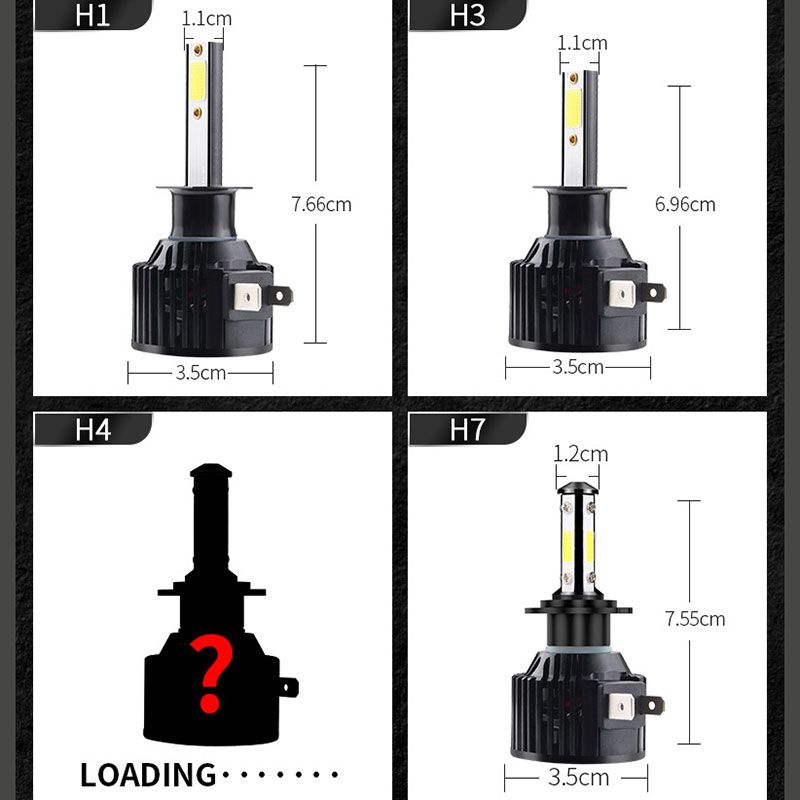 H1

1.1cm

7.66cm

3.5cm

H3

1.1cm

6.96cm

3.5cm

H4

?

LOADING·······

H7

1.2cm

7.55cm

3.5cm