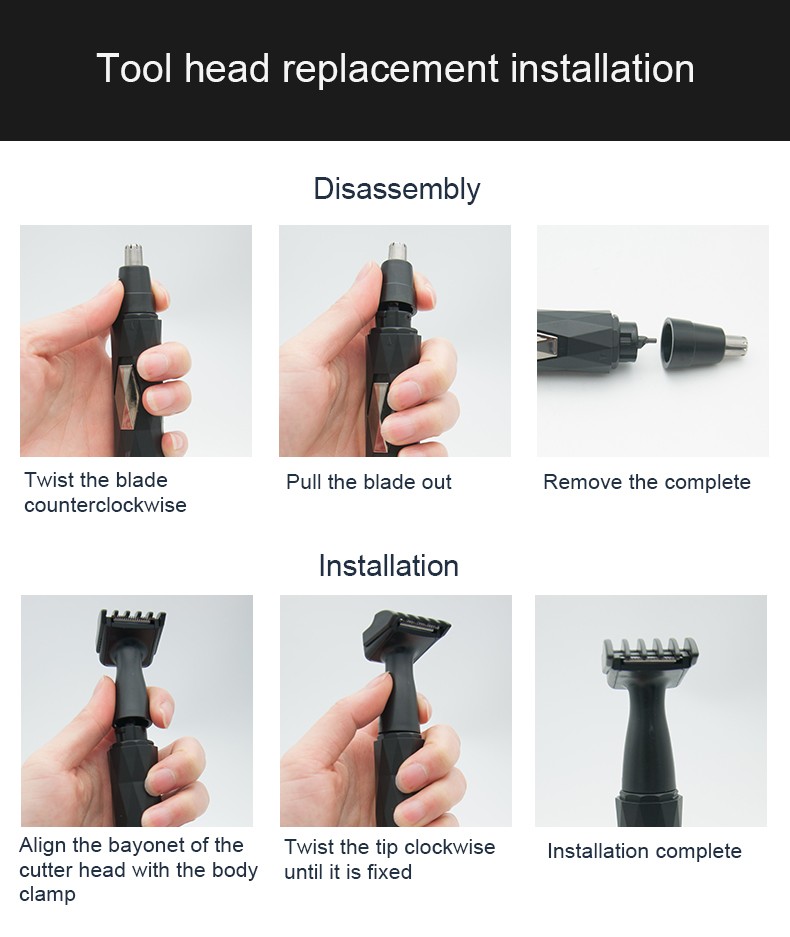 Tool head replacement installation

Disassembly

Twist the blade counterclockwise

Pull the blade out

Remove the complete

Installation

Align the bayonet of the cutter head with the body clamp

Twist the tip clockwise until it is fixed

Installation complete