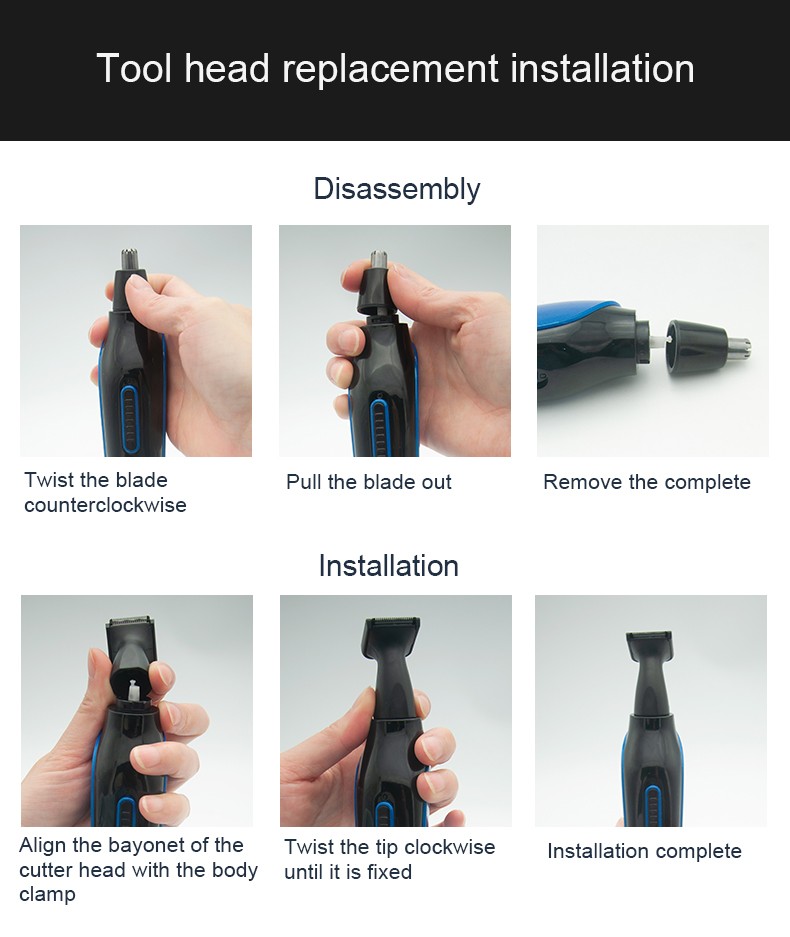 Tool head replacement installation

Disassembly

Twist the blade counterclockwise

Pull the blade out

Remove the complete

Installation

Align the bayonet of the cutter head with the body clamp

Twist the tip clockwise until it is fixed

Installation complete