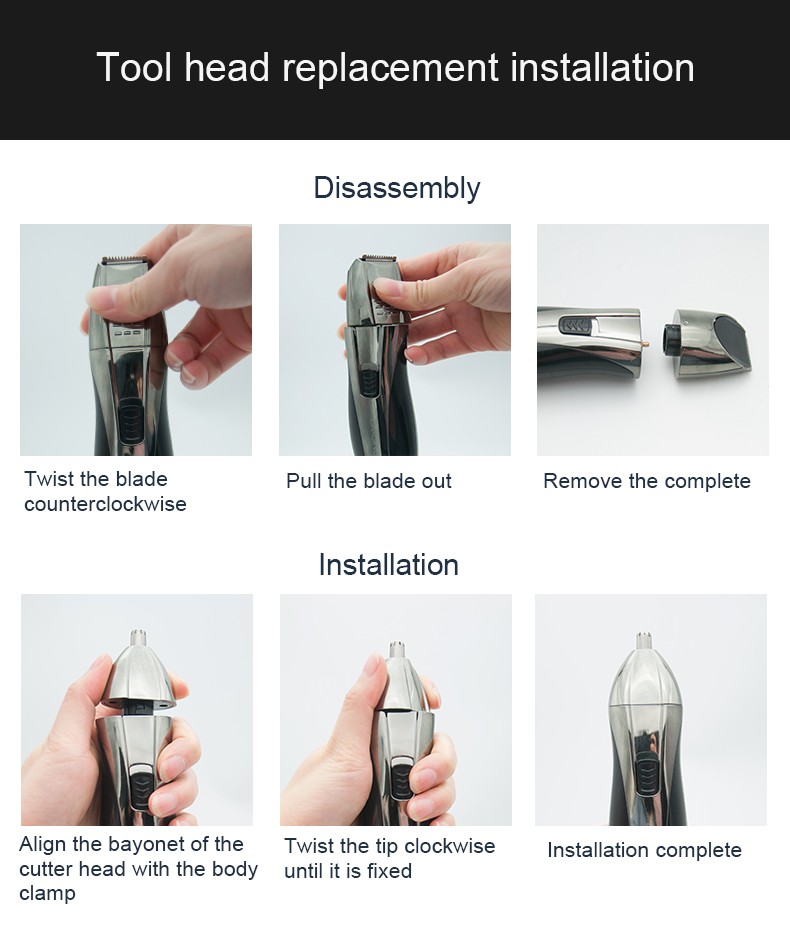 Tool head replacement installation

Disassembly

Twist the blade counterclockwise

Pull the blade out

Remove the complete

Installation

Align the bayonet of the cutter head with the body clamp

Twist the tip clockwise until it is fixed

Installation complete