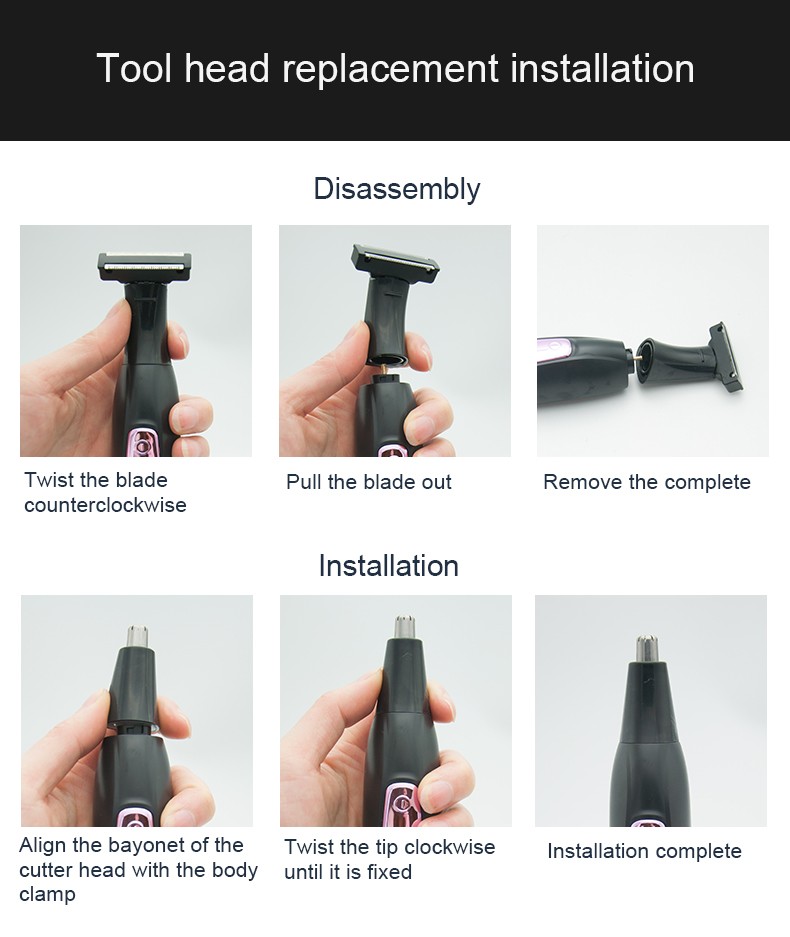 Tool head replacement installation

Disassembly

Twist the blade counterclockwise

Pull the blade out

Remove the complete

Installation

Align the bayonet of the cutter head with the body clamp

Twist the tip clockwise until it is fixed

Installation complete