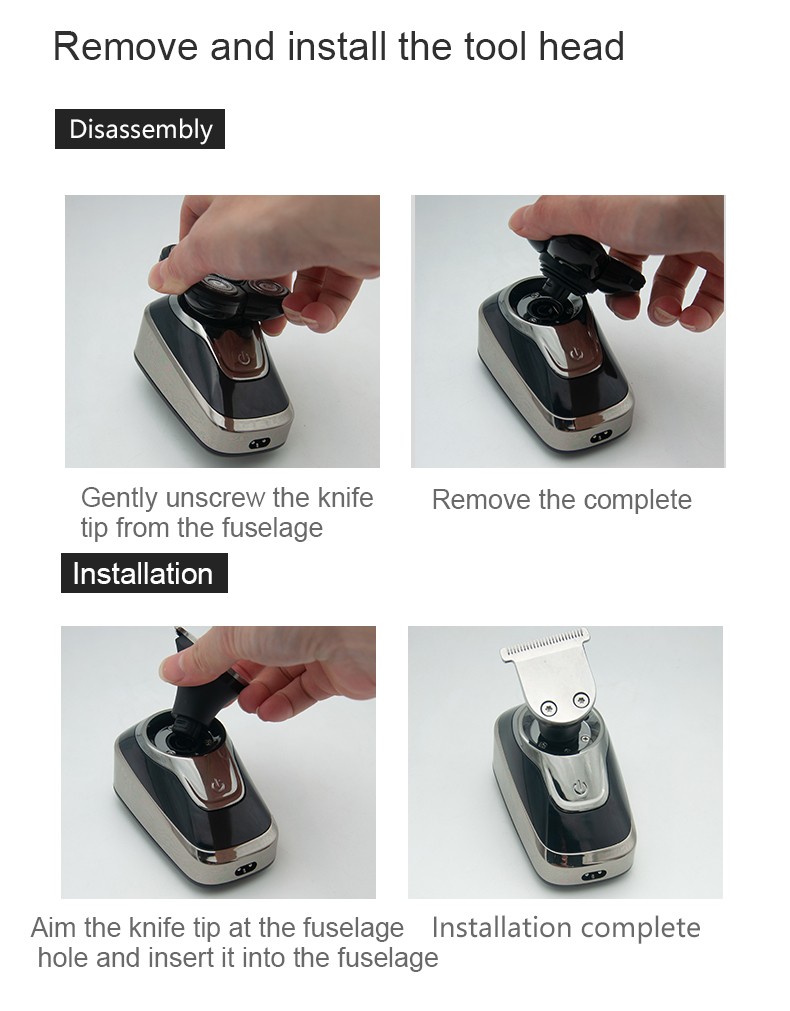 Remove and install the tool head

Disassembly

Gently unscrew the knife tip from the fuselage

Remove the complete

Installation

Aim the knife tip at the fuselage hole and insert it into the fuselage

Installation complete