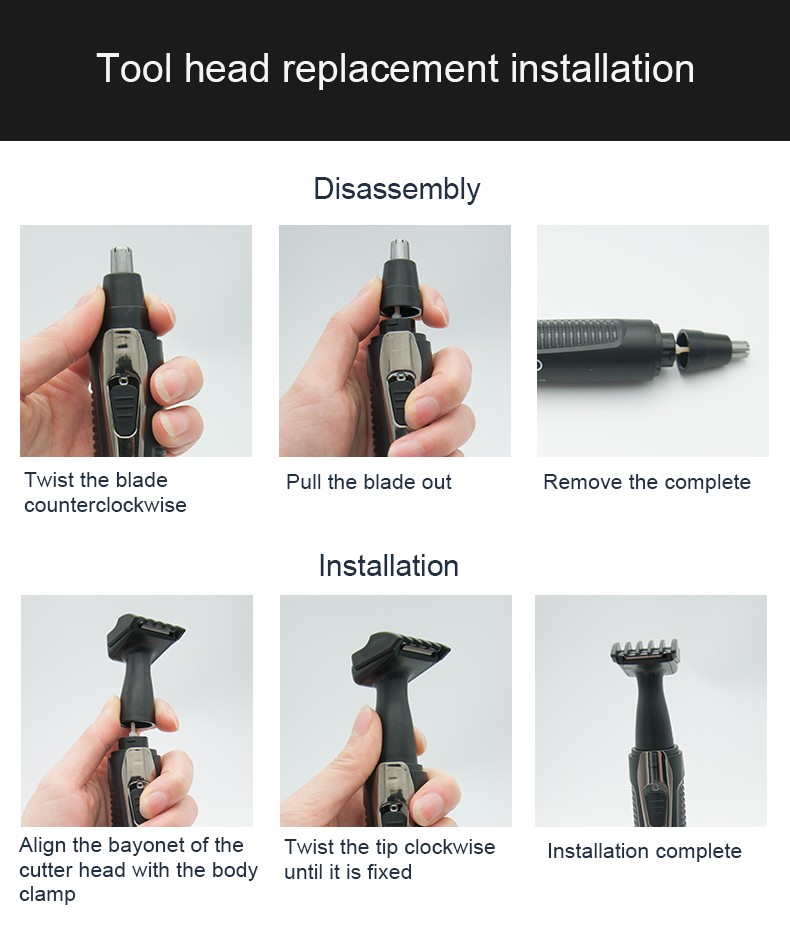 Tool head replacement installation

Disassembly

Twist the blade counterclockwise

Pull the blade out

Remove the complete

Installation

Align the bayonet of the cutter head with the body clamp

Twist the tip clockwise until it is fixed

Installation complete