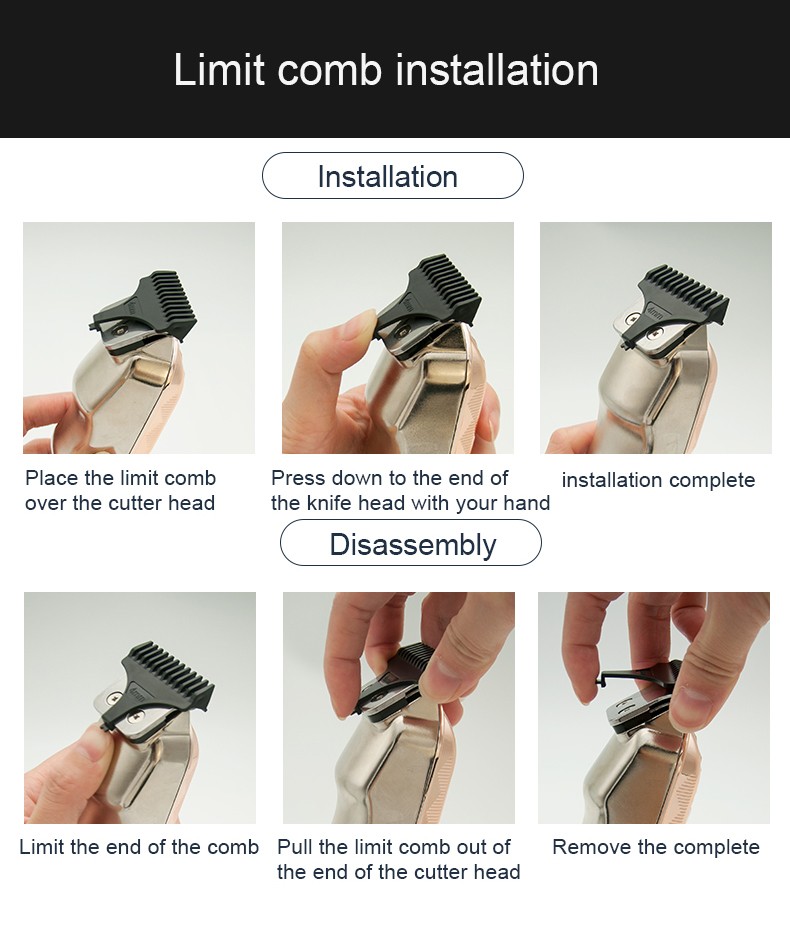 Limit comb installation

Installation

Place the limit comb over the cutter head

Press down to the end of the knife head with your hand

installation complete

Disassembly

Limit the end of the comb

Pull the limit comb out of the end of the cutter head

Remove the complete