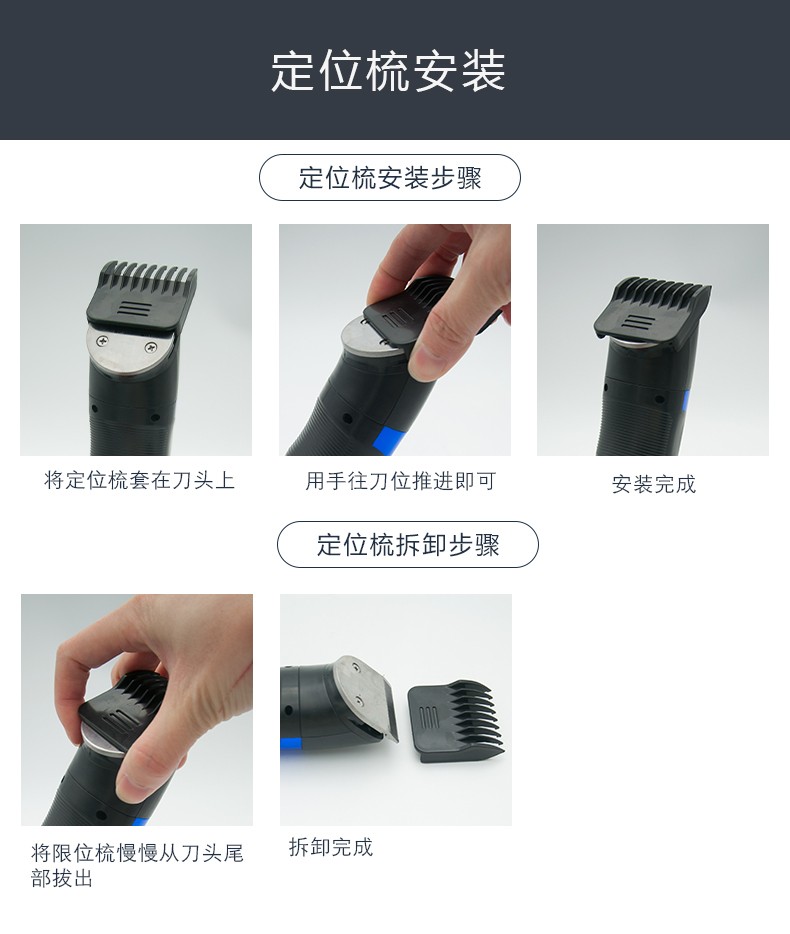 定位梳安装

定位梳安装步骤

将定位梳套在刀头上

用手往刀位推进即可

安装完成

定位梳拆卸步骤

将限位梳慢慢从刀头尾部拔出

拆卸完成