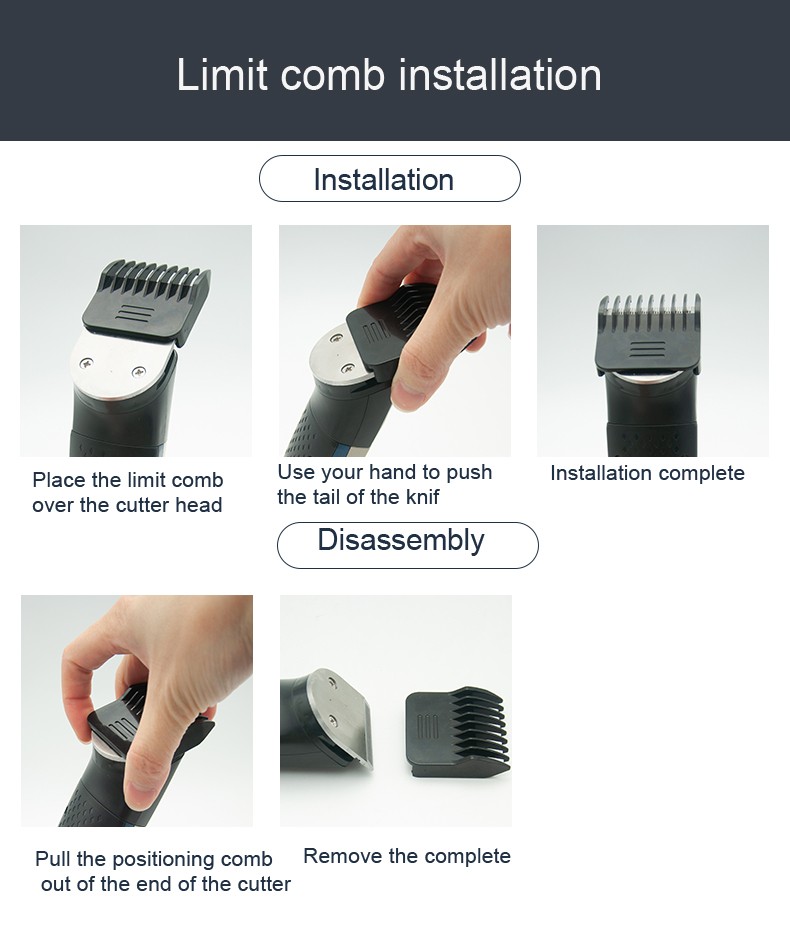 Limit comb installation

Installation

Place the limit comb over the cutter head

Use your hand to push the tail of the knif

Installation complete

Disassembly

Pull the positioning comb out of the end of the cutter

Remove the complete