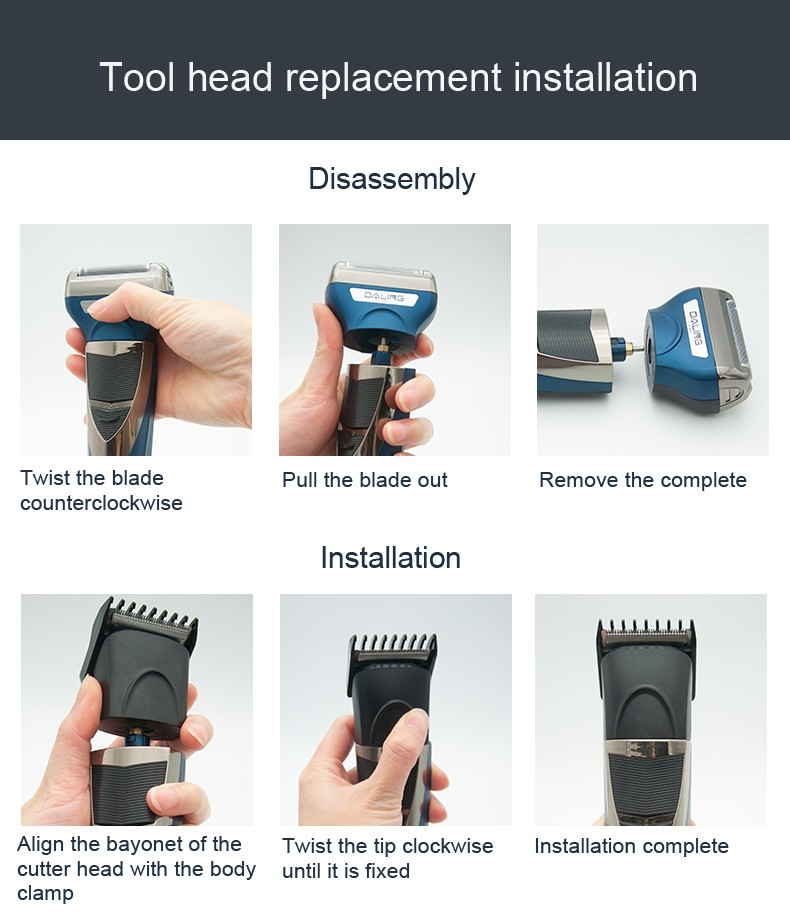 Tool head replacement installation

Disassembly

DALING

DALING

Twist the blade counterclockwise

Pull the blade out

Remove the complete

Installation

Align the bayonet of the cutter head with the body clamp

Twist the tip clockwise until it is fixed

Installation complete