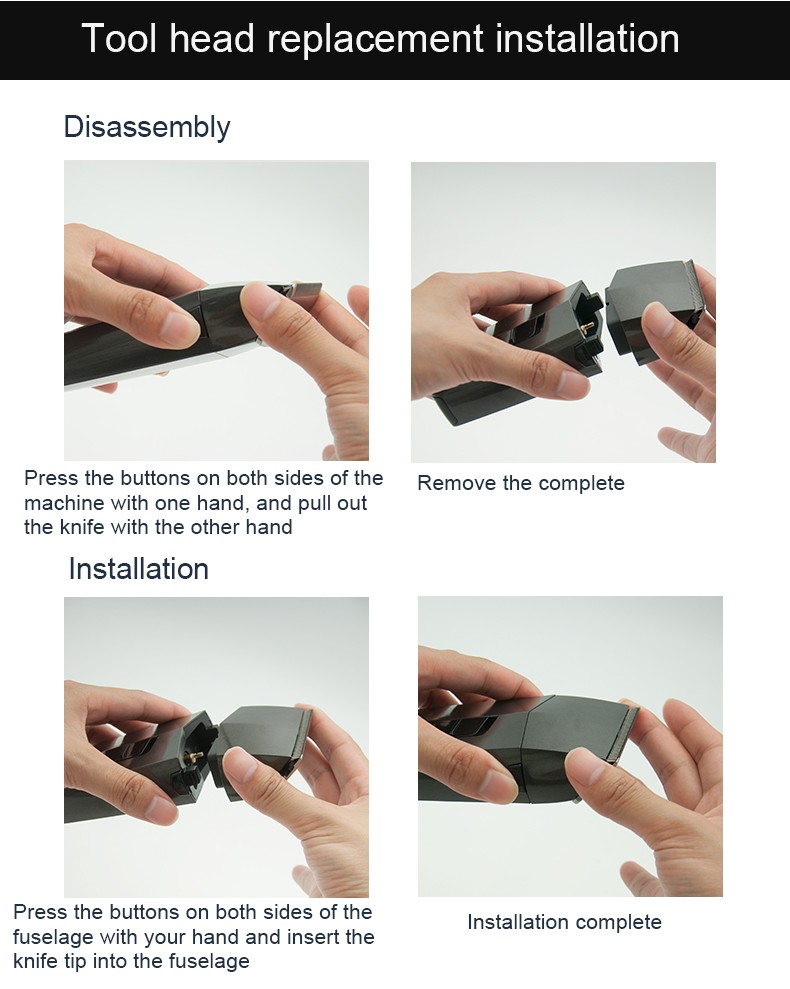 Tool head replacement installation

Disassembly

Press the buttons on both sides of the machine with one hand, and pull out the knife with the other hand

Remove the complete

Installation

Press the buttons on both sides of the fuselage with your hand and insert the knife tip into the fuselage

Installation complete