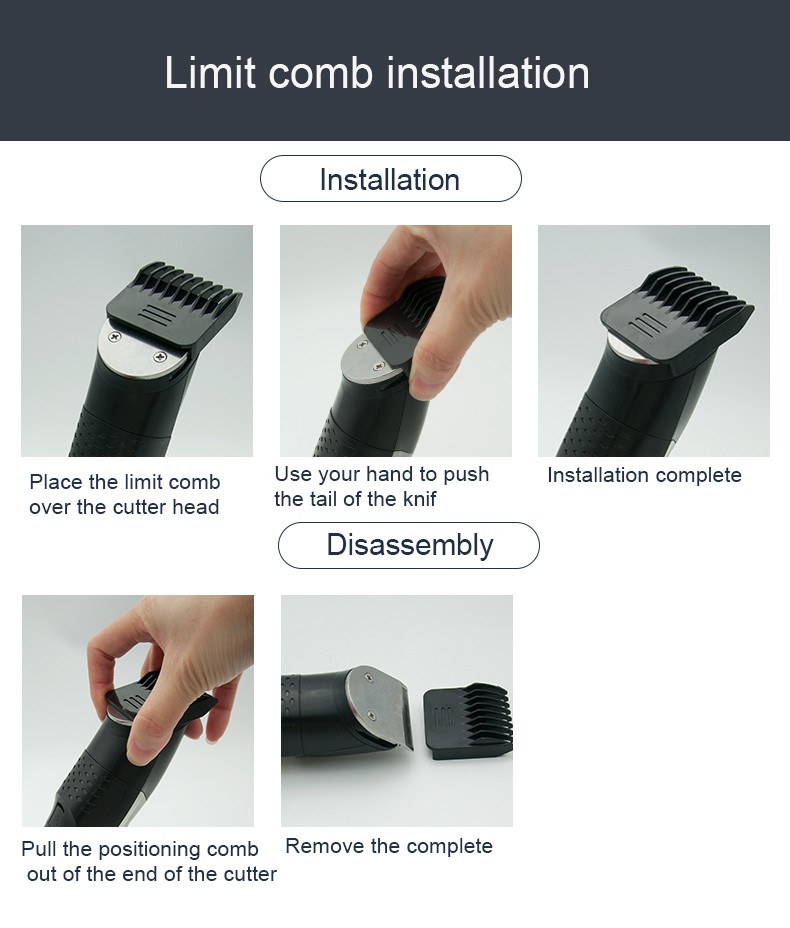 Limit comb installation

Installation

Place the limit comb over the cutter head

Use your hand to push the tail of the knif

Installation complete

Disassembly

Pull the positioning comb out of the end of the cutter

Remove the complete