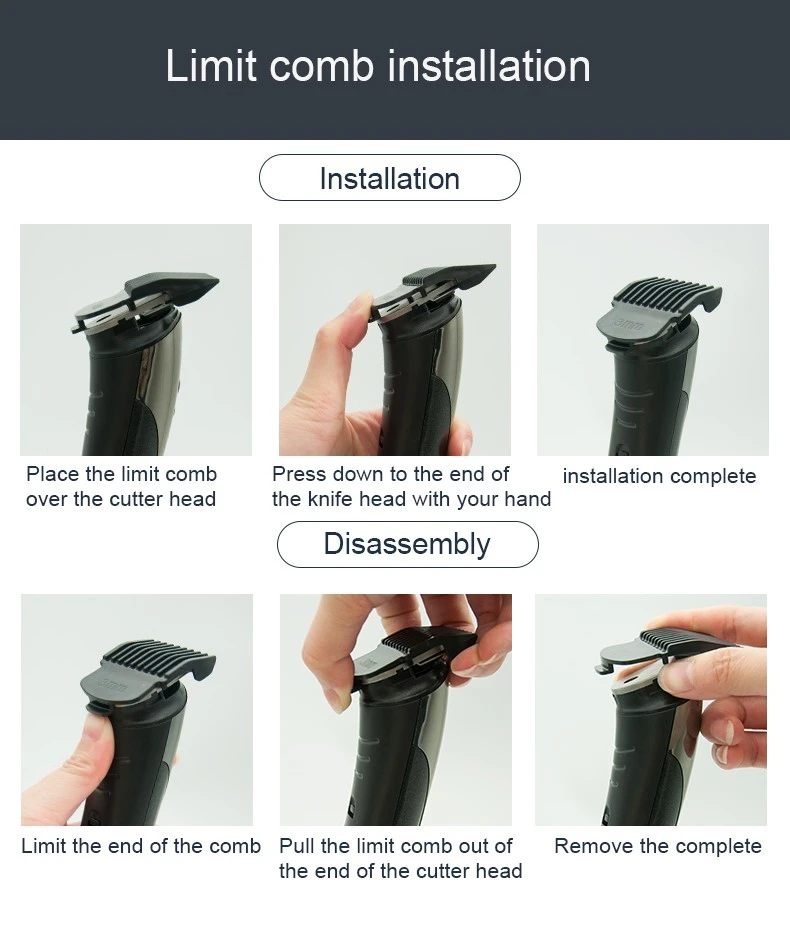 Limit comb installation

Installation

3mm

Place the limit comb over the cutter head

Press down to the end of the knife head with your hand

installation complete

Disassembly

3mm

Limit the end of the comb

Pull the limit comb out of the end of the cutter head

Remove the complete