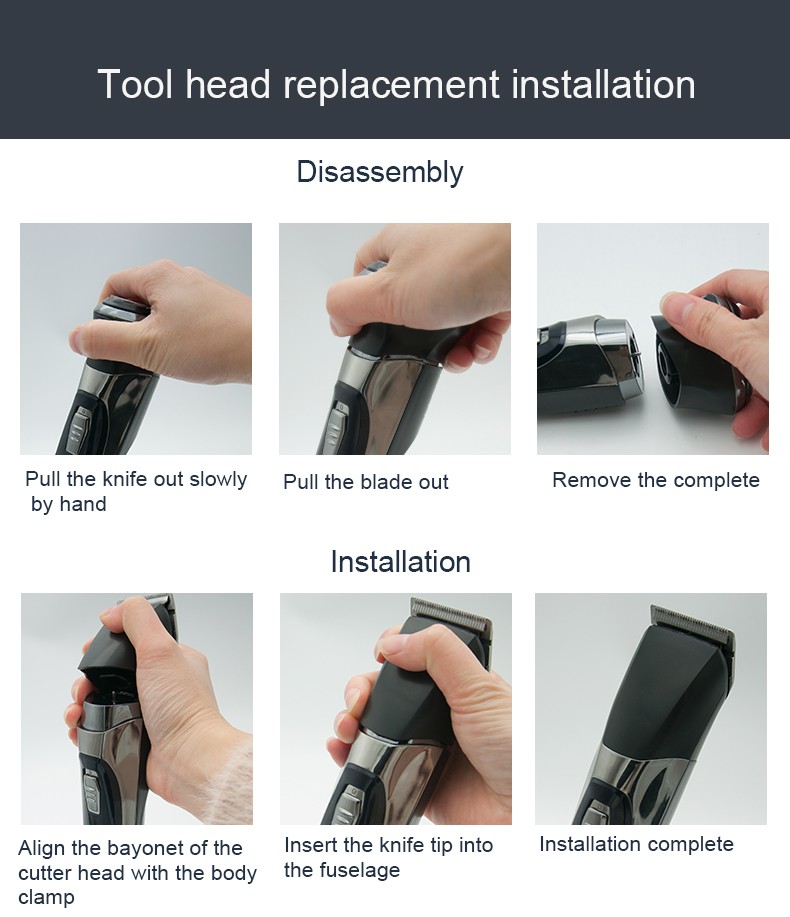 Tool head replacement installation

Disassembly

Pull the knife out slowly by hand

Pull the blade out

Remove the complete

Installation

Align the bayonet of the cutter head with the body clamp

Insert the knife tip into the fuselage

Installation complete