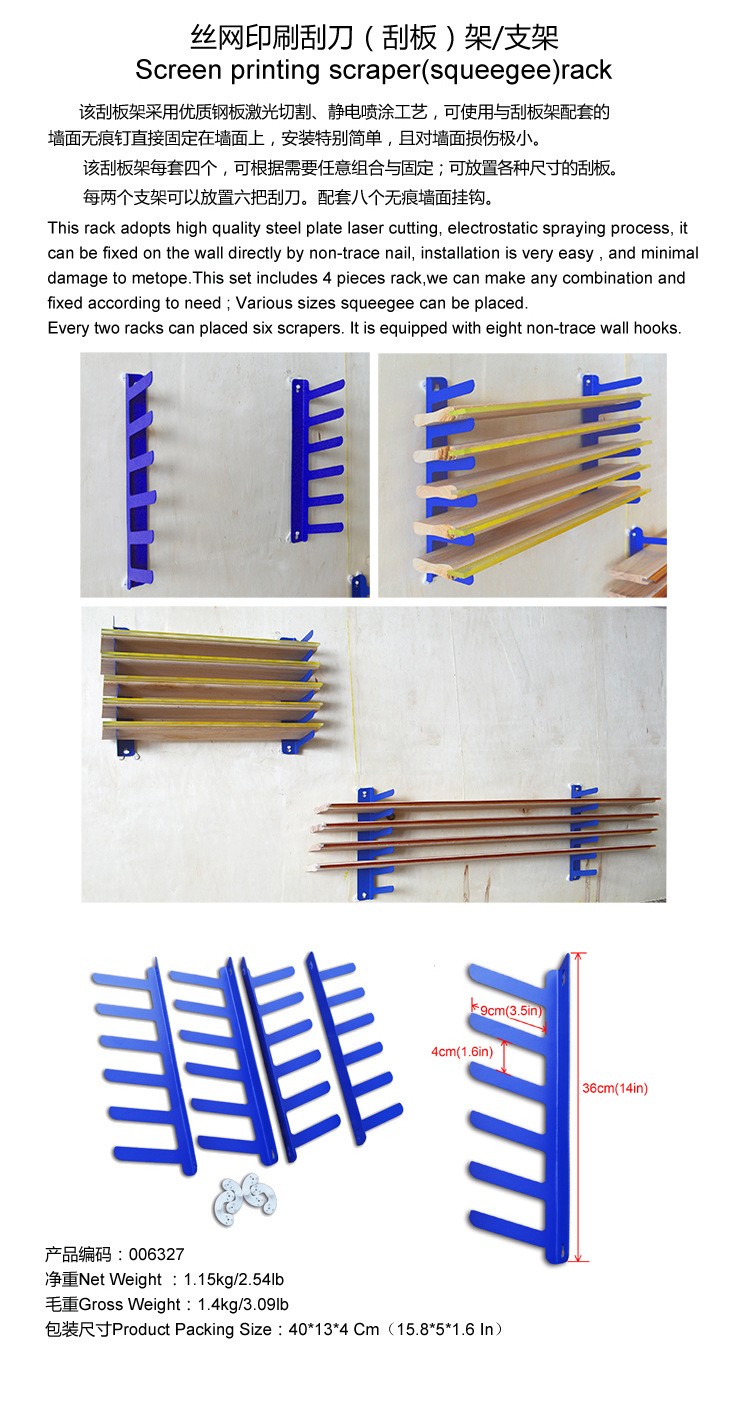 丝网印刷刮刀（刮板）架/支架
Screen printing scraper(squeegee)rack

该刮板架采用优质钢板激光切割、静电喷涂工艺，可使用与刮板架配套的墙面无痕钉直接固定在墙面上，安装特别简单，且对墙面损伤极小。

该刮板架每套四个，可根据需要任意组合与固定；可放置各种尺寸的刮板。

每两个支架可以放置六把刮刀。配套八个无痕墙面挂钩。

This rack adopts high quality steel plate laser cutting, electrostatic spraying process, it can be fixed on the wall directly by non-trace nail, installation is very easy , and minimal damage to metope.This set includes 4 pieces rack,we can make any combination and fixed according to need ; Various sizes squeegee can be placed.
Every two racks can placed six scrapers. It is equipped with eight non-trace wall hooks.

9cm(3.5in)
4cm(1.6in)
36cm(14in)

产品编码：006327
净重Net Weight ：1.15kg/2.54lb
毛重Gross Weight：1.4kg/3.09lb
包装尺寸Product Packing Size：40*13*4 Cm（15.8*5*1.6 In）