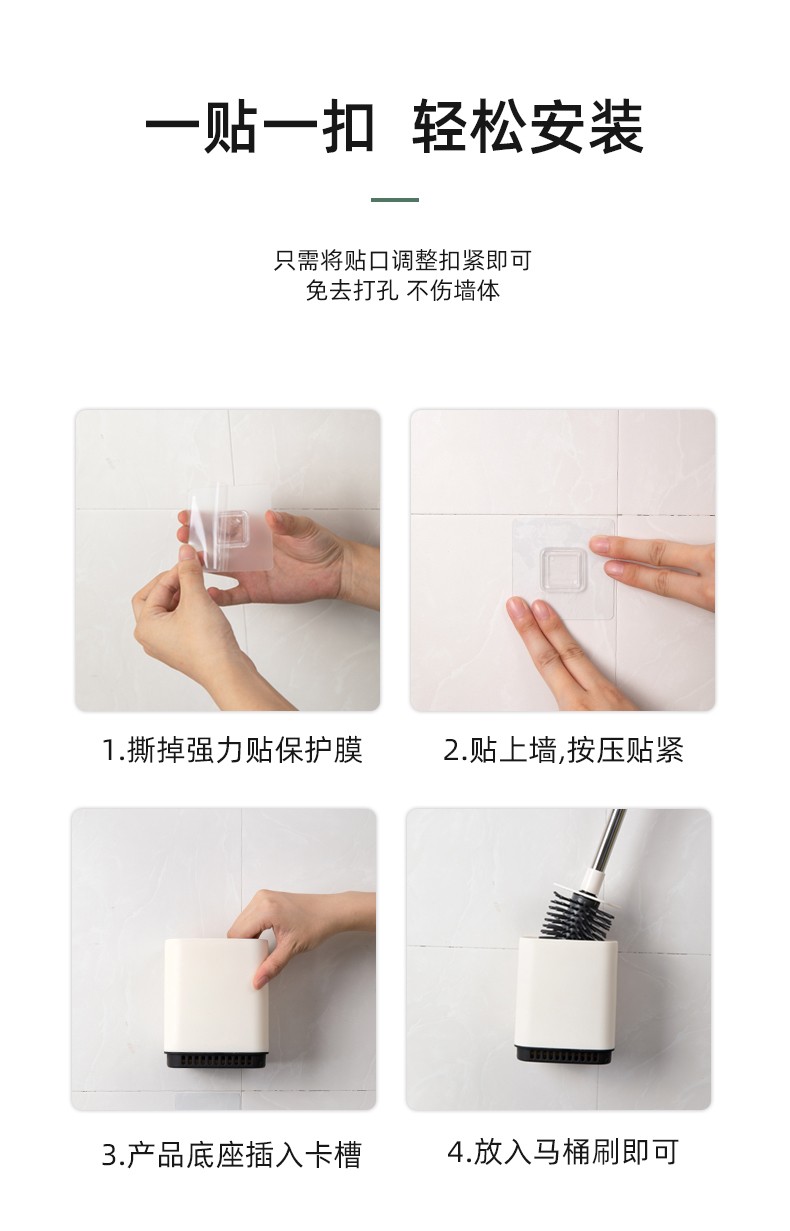 一贴一扣 轻松安装

只需将贴口调整扣紧即可
免去打孔 不伤墙体

1.撕掉强力贴保护膜

2.贴上墙,按压贴紧

3.产品底座插入卡槽

4.放入马桶刷即可