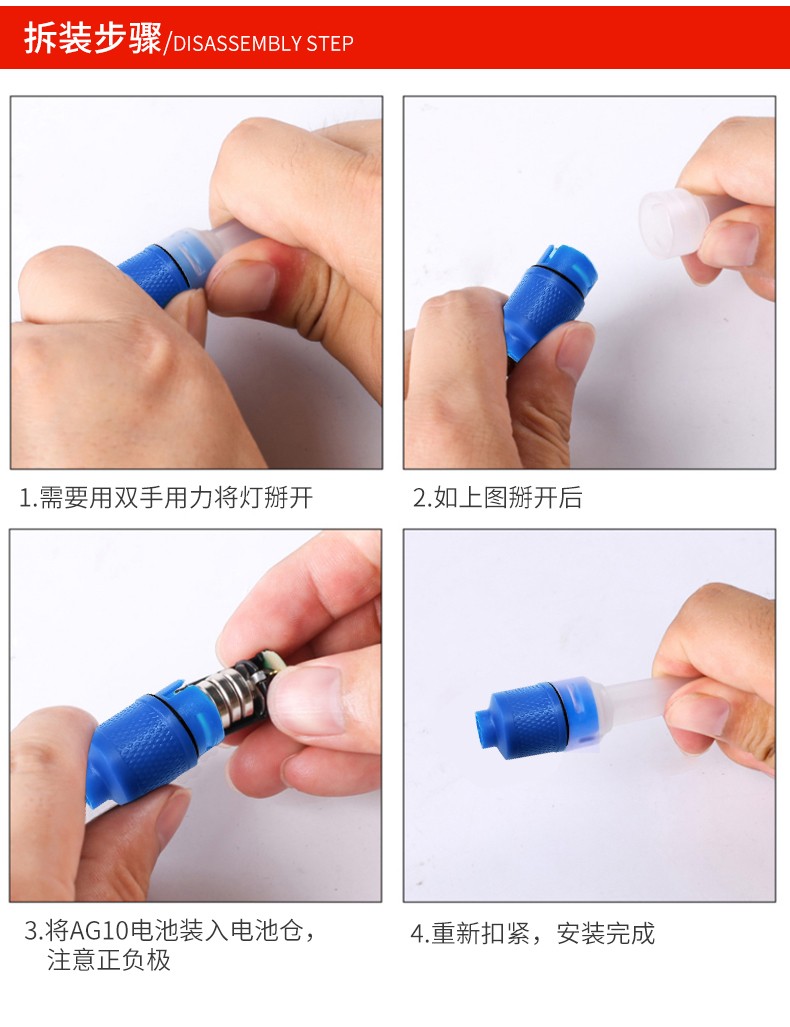 拆装步骤/DISASSEMBLY STEP

1.需要用双手用力将灯掰开

2.如上图掰开后

3.将AG10电池装入电池仓，注意正负极

4.重新扣紧，安装完成