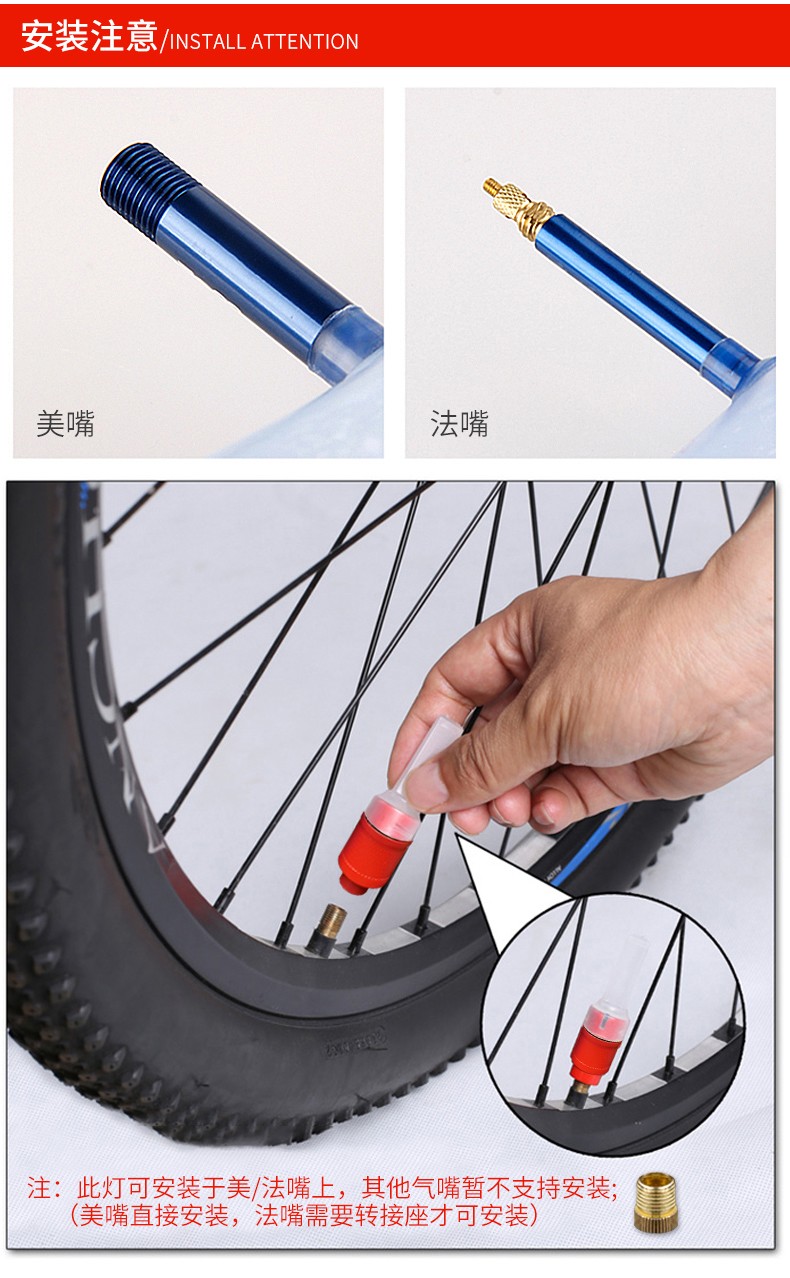 安装注意/INSTALL ATTENTION

美嘴

法嘴

注：此灯可安装于美/法嘴上，其他气嘴暂不支持安装；
（美嘴直接安装，法嘴需要转接座才可安装）