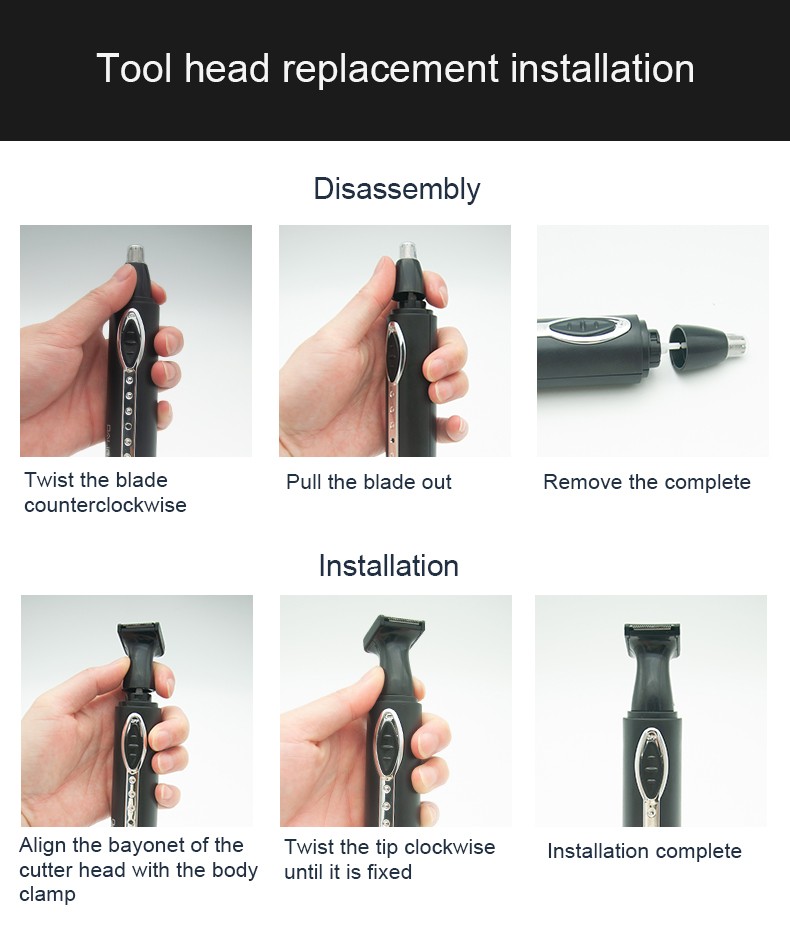 Tool head replacement installation

Disassembly

Twist the blade counterclockwise

Pull the blade out

Remove the complete

Installation

Align the bayonet of the cutter head with the body clamp

Twist the tip clockwise until it is fixed

Installation complete