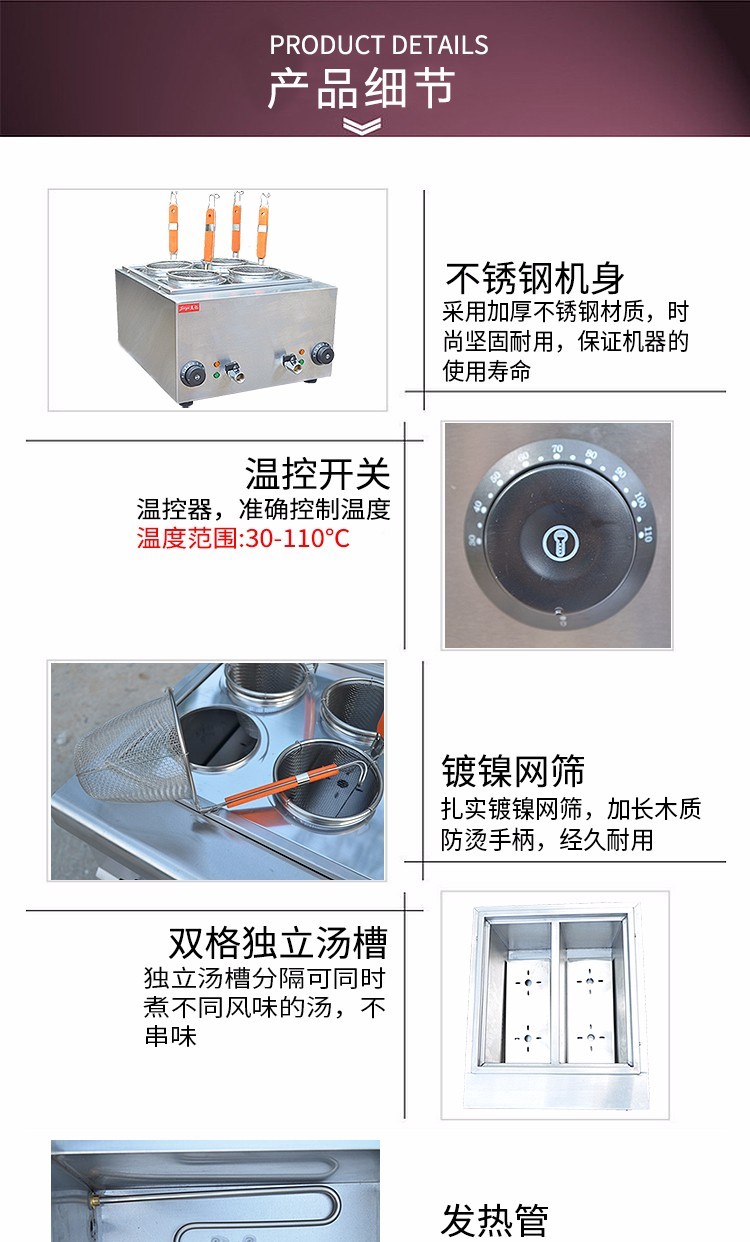 PRODUCT DETAILS
产品细节

不锈钢机身
采用加厚不锈钢材质，时尚坚固耐用，保证机器的使用寿命

温控开关
温控器，准确控制温度
温度范围:30-110°C

30 40 50 60 70 80 90 100 110

镀镍网筛
扎实镀镍网筛，加长木质防烫手柄，经久耐用

双格独立汤槽
独立汤槽分隔可同时煮不同风味的汤，不串味

发热管