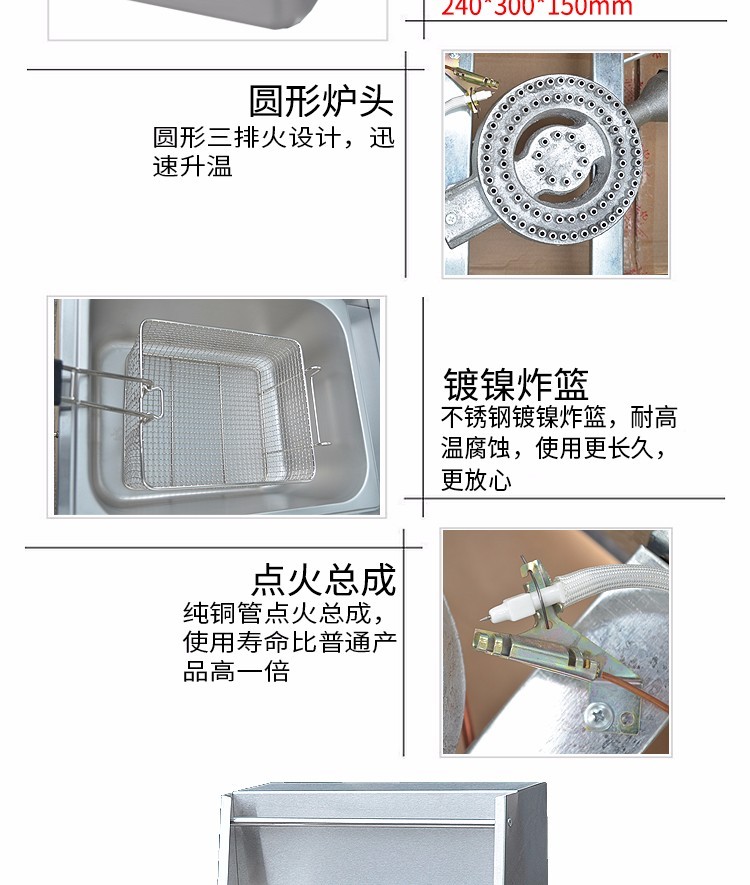 240*300*150mm

圆形炉头
圆形三排火设计，迅速升温

镀镍炸篮
不锈钢镀镍炸篮，耐高温腐蚀，使用更长久，更放心

点火总成
纯铜管点火总成，使用寿命比普通产品高一倍