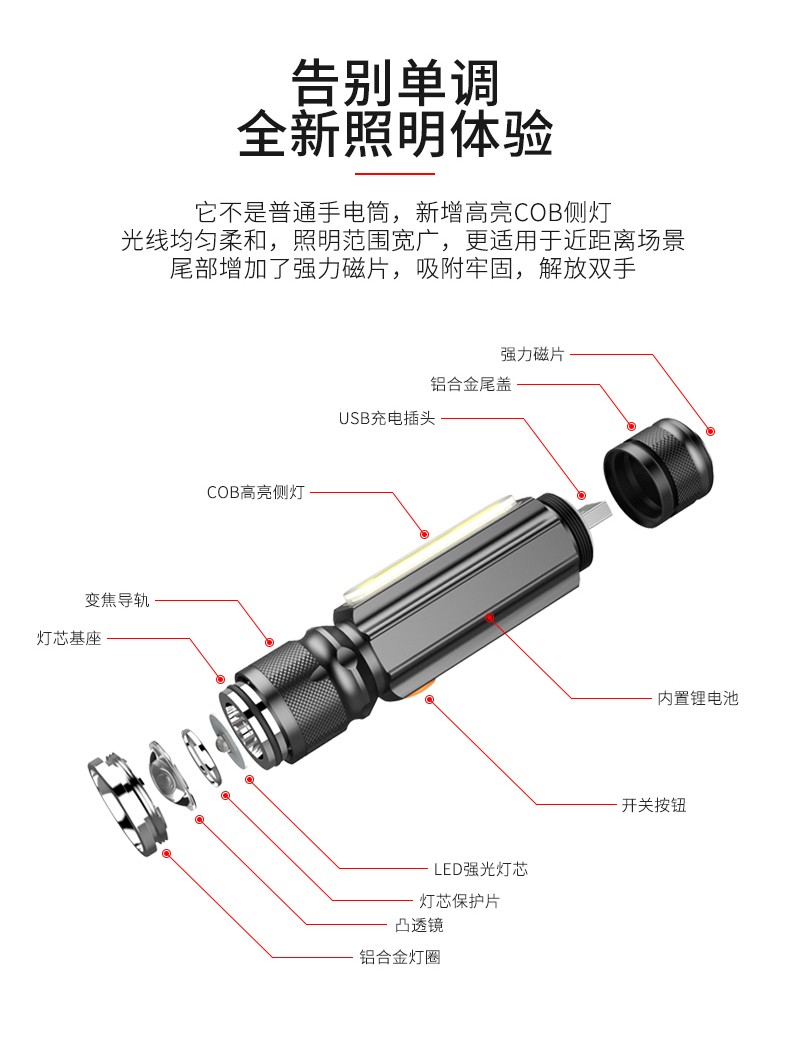 告别单调
全新照明体验

它不是普通手电筒，新增高亮COB侧灯
光线均匀柔和，照明范围宽广，更适用于近距离场景
尾部增加了强力磁片，吸附牢固，解放双手

强力磁片
铝合金尾盖
USB充电插头
COB高亮侧灯
变焦导轨
灯芯基座
内置锂电池
开关按钮
LED强光灯芯
灯芯保护片
凸透镜
铝合金灯圈